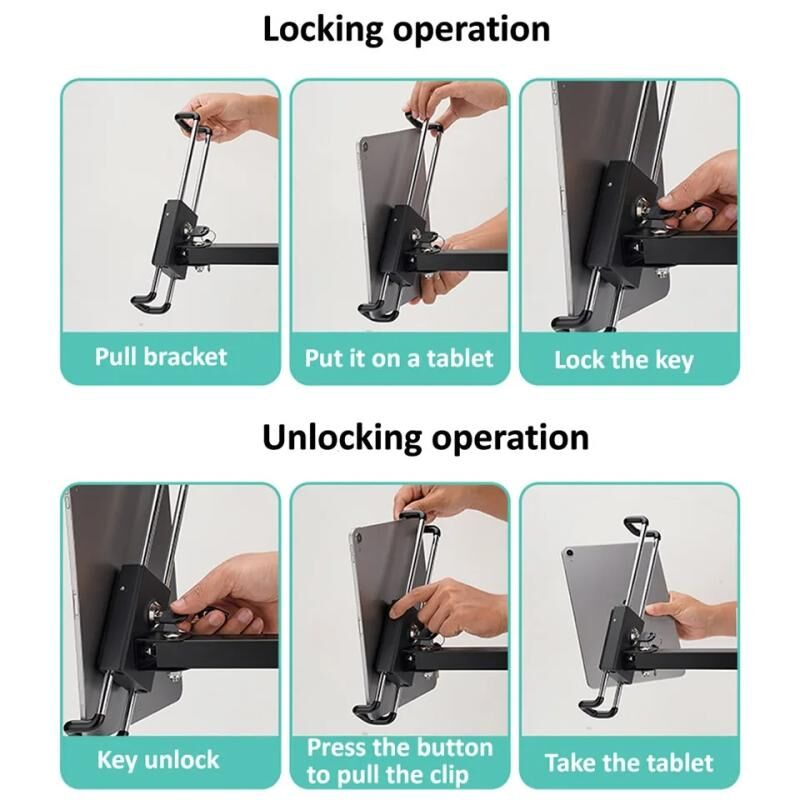 Locking operation

Pull bracket

Put it on a tablet

Lock the key

Unlocking operation

Key unlock

Press the button to pull the clip

Take the tablet