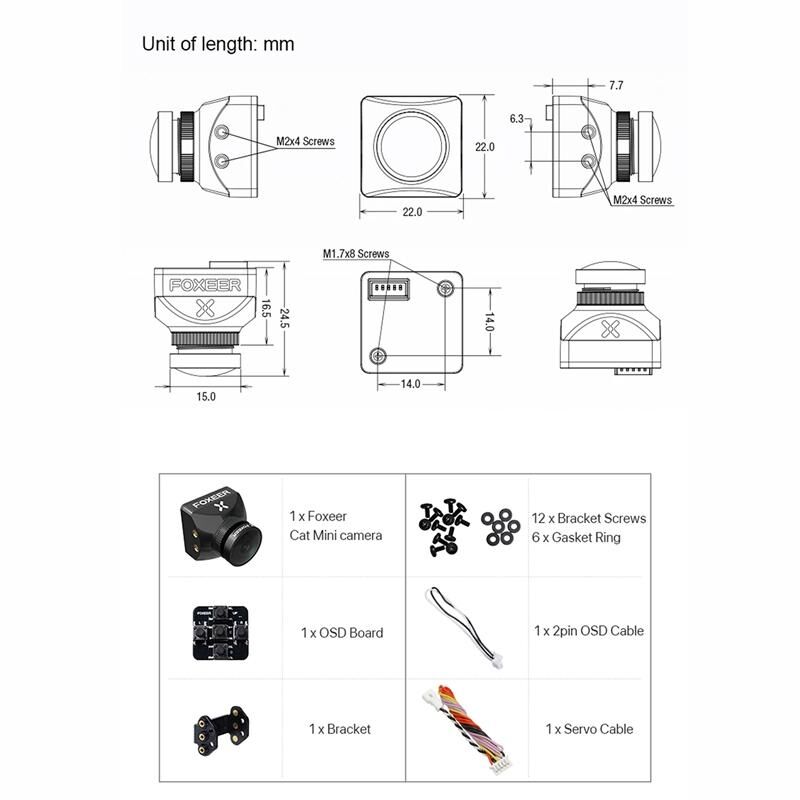 Unit of length: mm

M2x4 Screws

22.0

22.0

7.7

6.3

M2x4 Screws

FOXEER

16.5

24.5

15.0

M1.7x8 Screws

14.0

14.0

| | | | |
|---|---|---|---|
| FOXEER | 1 x Foxeer Cat Mini camera | | 12 x Bracket Screws 6 x Gasket Ring |
| FOXEER | 1 x OSD Board | | 1 x 2pin OSD Cable |
| | 1 x Bracket | | 1 x Servo Cable |