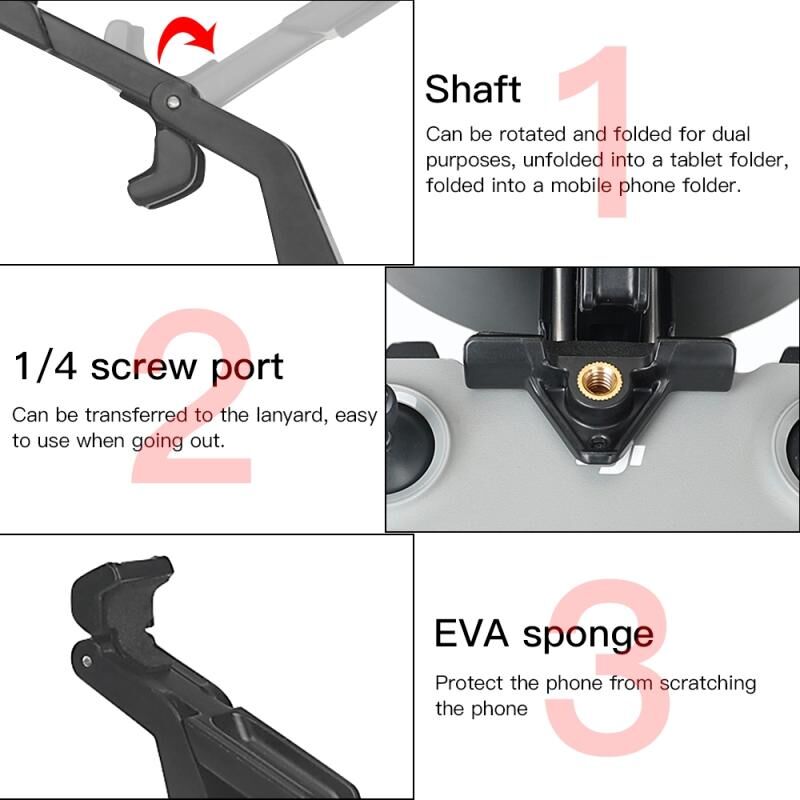 1
Shaft
Can be rotated and folded for dual purposes, unfolded into a tablet folder, folded into a mobile phone folder.

2
1/4 screw port
Can be transferred to the lanyard, easy to use when going out.

dji

3
EVA sponge
Protect the phone from scratching the phone