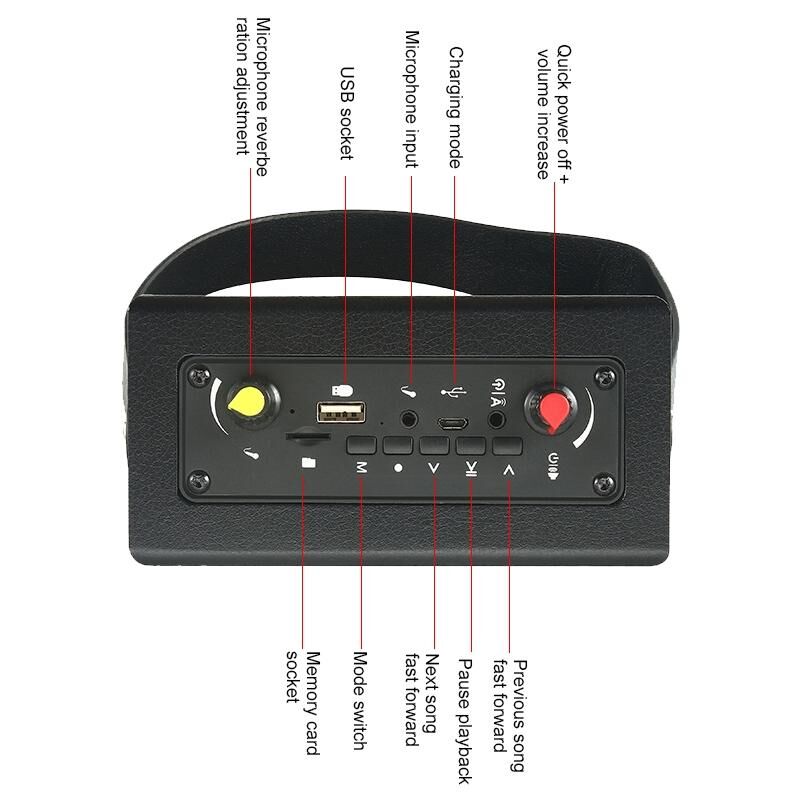 Microphone reverbe ration adjustment

USB socket

Microphone input

Charging mode

Quick power off + volume increase

M

Memory card socket

Mode switch

Next song fast forward

Pause playback

Previous song fast forward