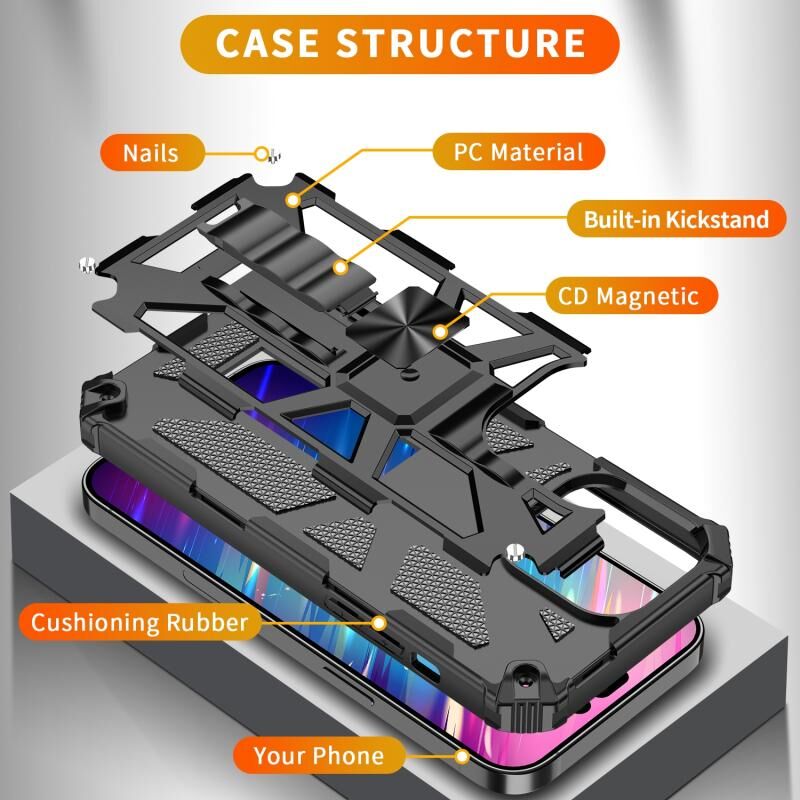 CASE STRUCTURE

Nails

PC Material

Built-in Kickstand

CD Magnetic

Cushioning Rubber

Your Phone