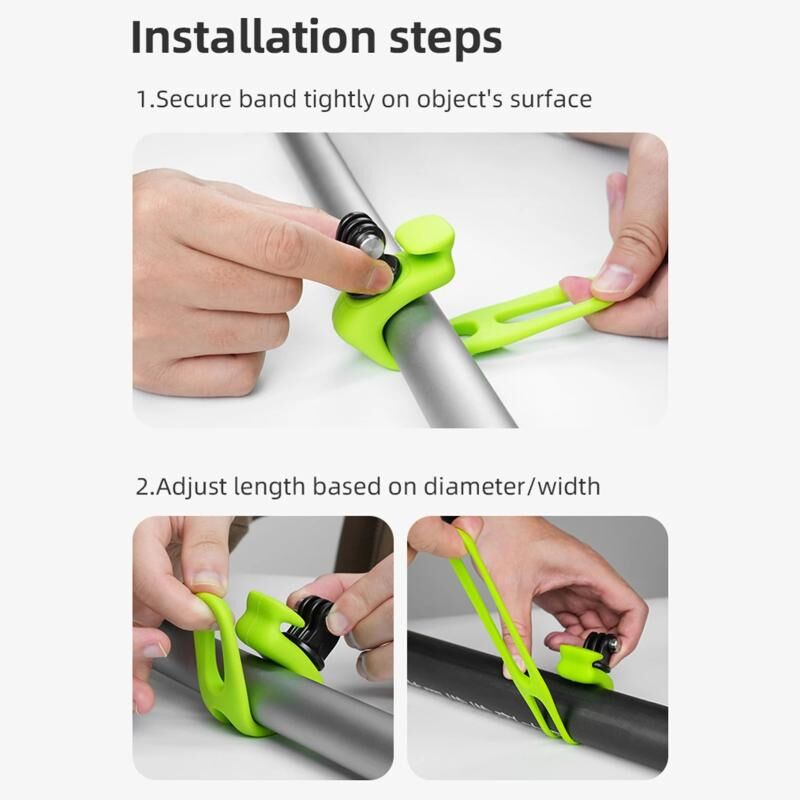 Installation steps

1.Secure band tightly on object's surface

2.Adjust length based on diameter/width