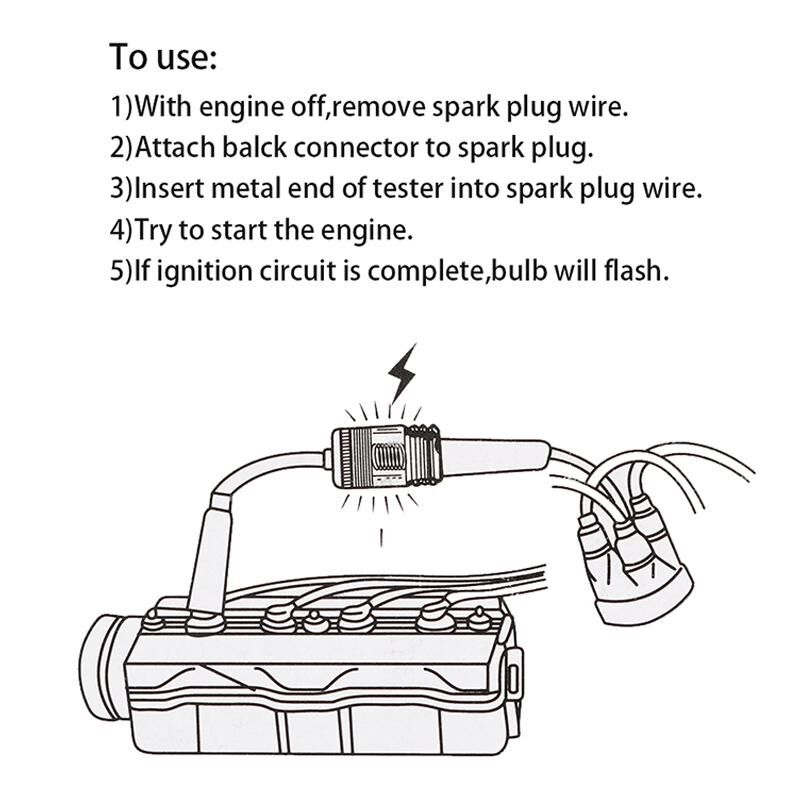 To use:
1)With engine off,remove spark plug wire.
2)Attach balck connector to spark plug.
3)Insert metal end of tester into spark plug wire.
4)Try to start the engine.
5)If ignition circuit is complete,bulb will flash.