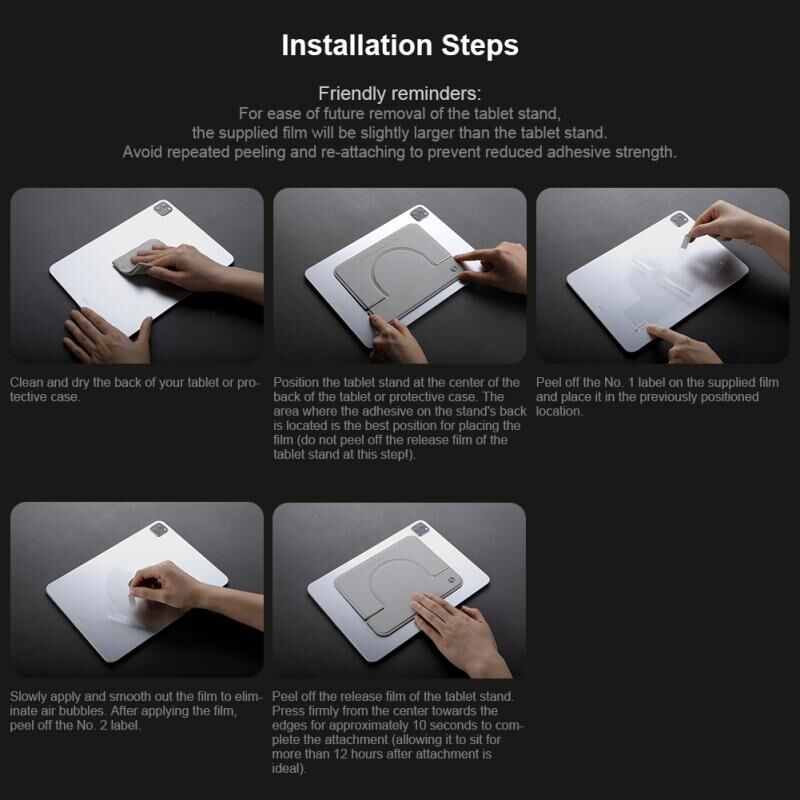 Installation Steps

Friendly reminders:
For ease of future removal of the tablet stand, the supplied film will be slightly larger than the tablet stand. Avoid repeated peeling and re-attaching to prevent reduced adhesive strength.

Clean and dry the back of your tablet or protective case.

Position the tablet stand at the center of the back of the tablet or protective case. The area where the adhesive on the stand's back is located is the best position for placing the film (do not peel off the release film of the tablet stand at this step!).

Peel off the No. 1 label on the supplied film and place it in the previously positioned location.

Slowly apply and smooth out the film to eliminate air bubbles. After applying the film, peel off the No. 2 label.

Peel off the release film of the tablet stand. Press firmly from the center towards the edges for approximately 10 seconds to complete the attachment (allowing it to sit for more than 12 hours after attachment is ideal).