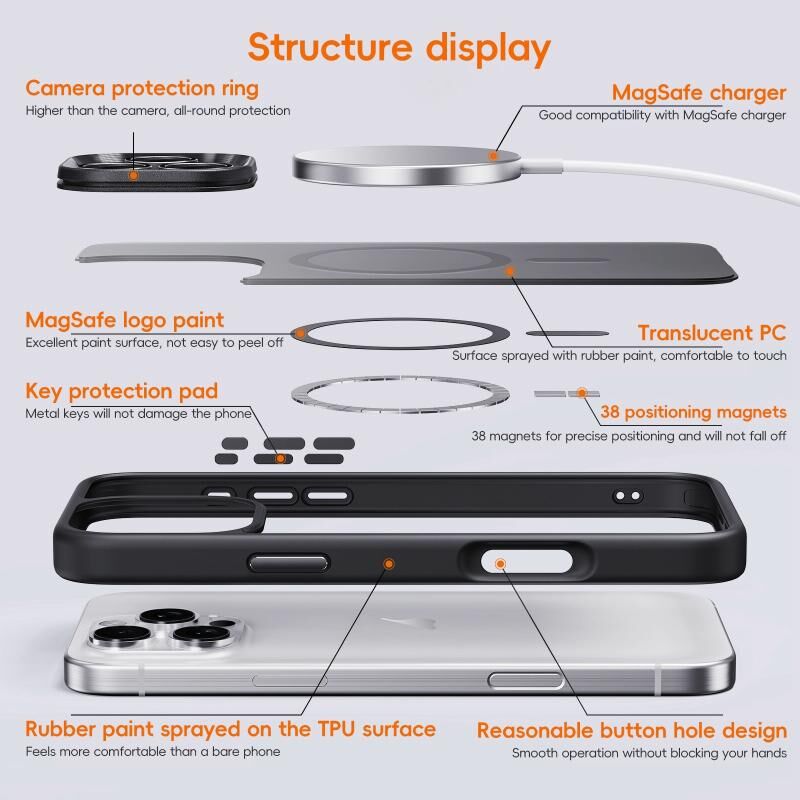 Structure display

Camera protection ring
Higher than the camera, all-round protection

MagSafe charger
Good compatibility with MagSafe charger

MagSafe logo paint
Excellent paint surface, not easy to peel off

Translucent PC
Surface sprayed with rubber paint, comfortable to touch

Key protection pad
Metal keys will not damage the phone

38 positioning magnets
38 magnets for precise positioning and will not fall off

Rubber paint sprayed on the TPU surface
Feels more comfortable than a bare phone

Reasonable button hole design
Smooth operation without blocking your hands