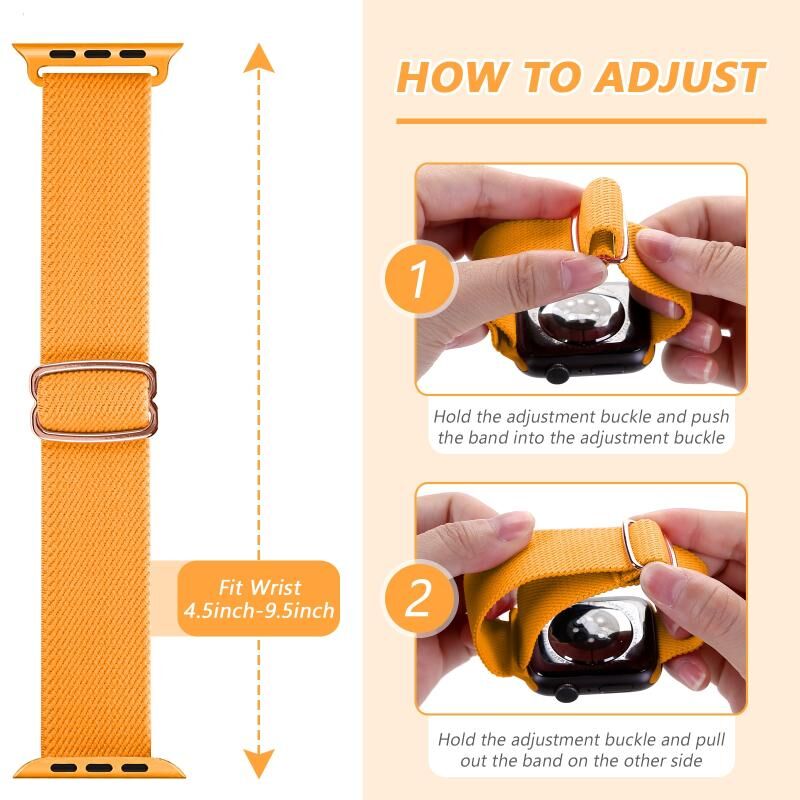 Fit Wrist
4.5inch-9.5inch

HOW TO ADJUST

1

Hold the adjustment buckle and push the band into the adjustment buckle

2

Hold the adjustment buckle and pull out the band on the other side