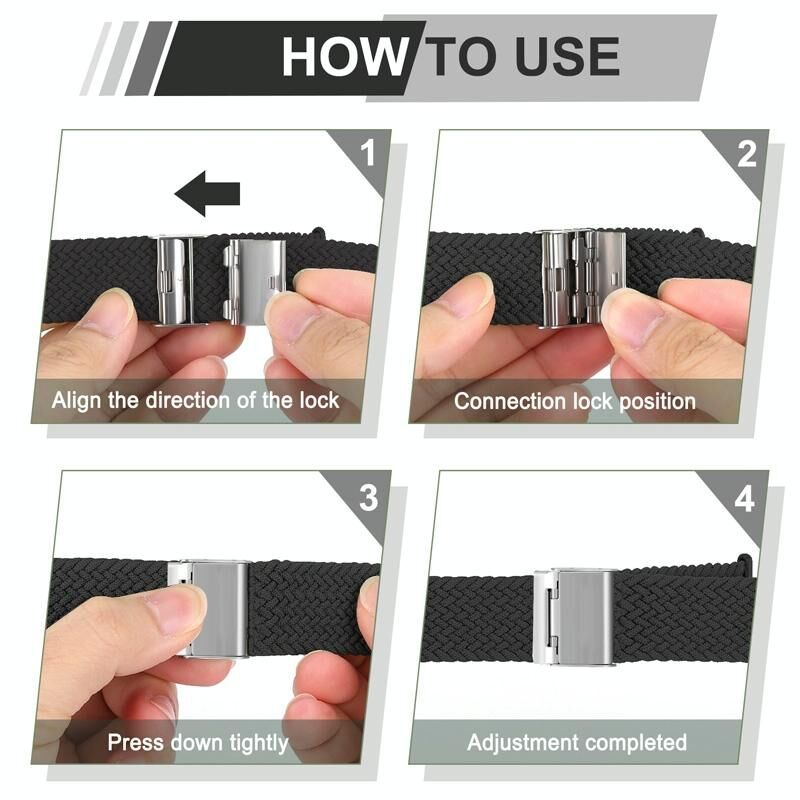 HOW TO USE

1

Align the direction of the lock

2

Connection lock position

3

Press down tightly

4

Adjustment completed