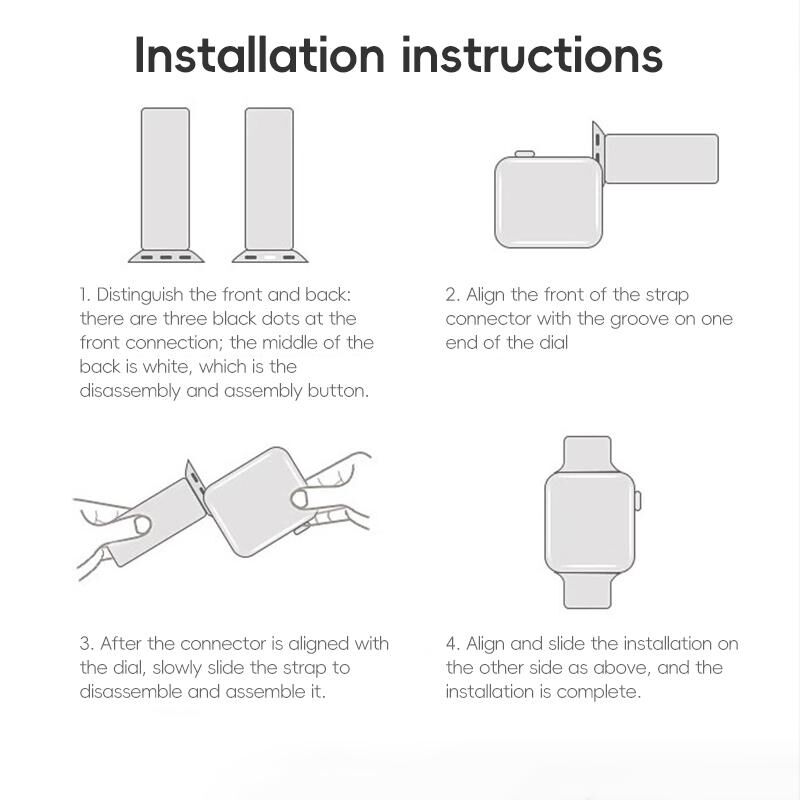 Installation instructions

1. Distinguish the front and back: there are three black dots at the front connection; the middle of the back is white, which is the disassembly and assembly button.

2. Align the front of the strap connector with the groove on one end of the dial

3. After the connector is aligned with the dial, slowly slide the strap to disassemble and assemble it.

4. Align and slide the installation on the other side as above, and the installation is complete.