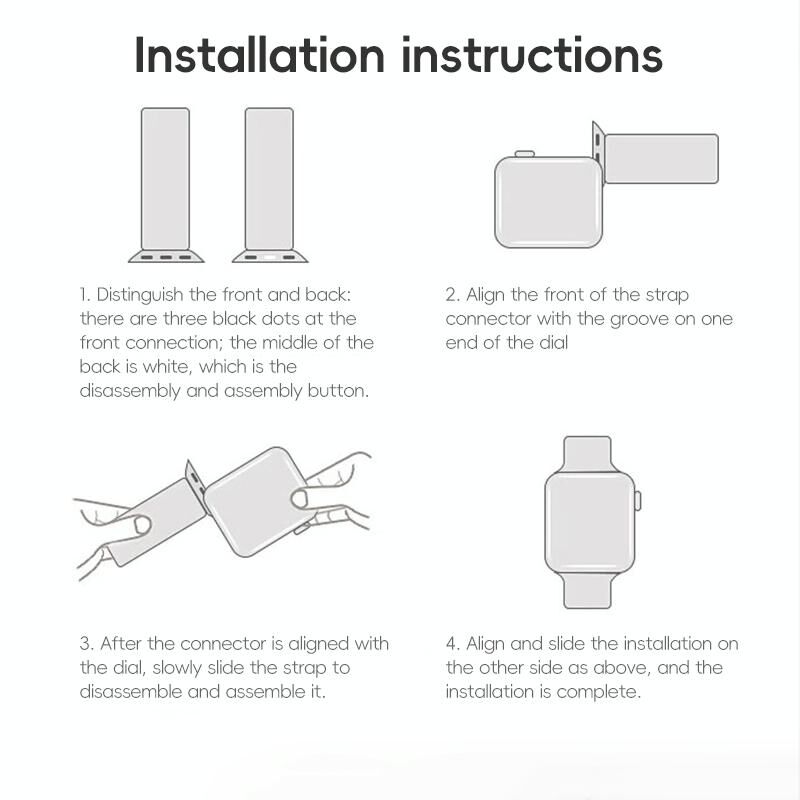 Installation instructions

1. Distinguish the front and back: there are three black dots at the front connection; the middle of the back is white, which is the disassembly and assembly button.

2. Align the front of the strap connector with the groove on one end of the dial

3. After the connector is aligned with the dial, slowly slide the strap to disassemble and assemble it.

4. Align and slide the installation on the other side as above, and the installation is complete.