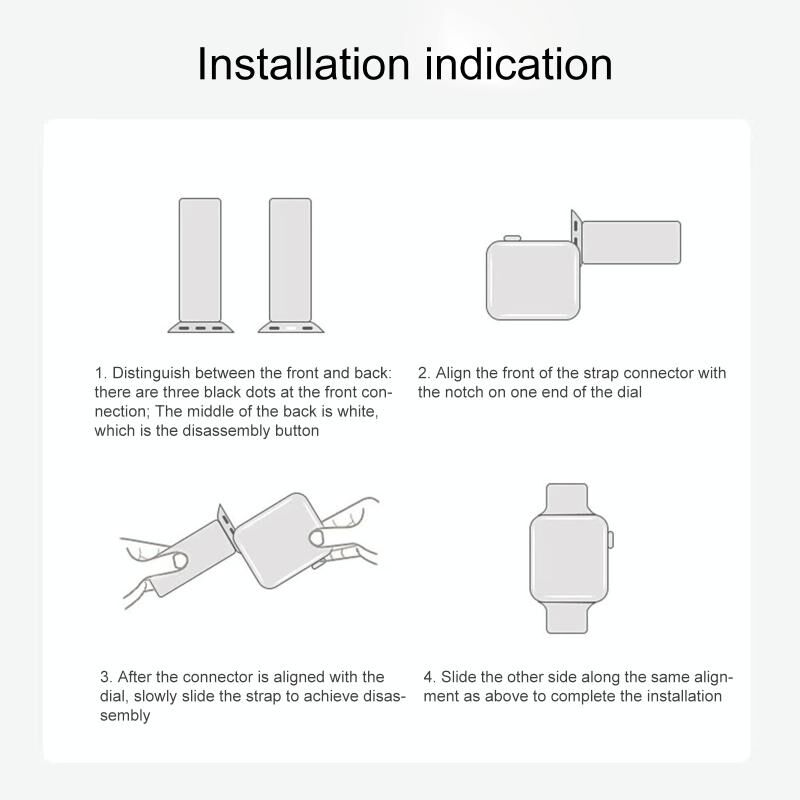 Installation indication

1. Distinguish between the front and back: there are three black dots at the front connection; The middle of the back is white, which is the disassembly button

2. Align the front of the strap connector with the notch on one end of the dial

3. After the connector is aligned with the dial, slowly slide the strap to achieve disassembly

4. Slide the other side along the same alignment as above to complete the installation