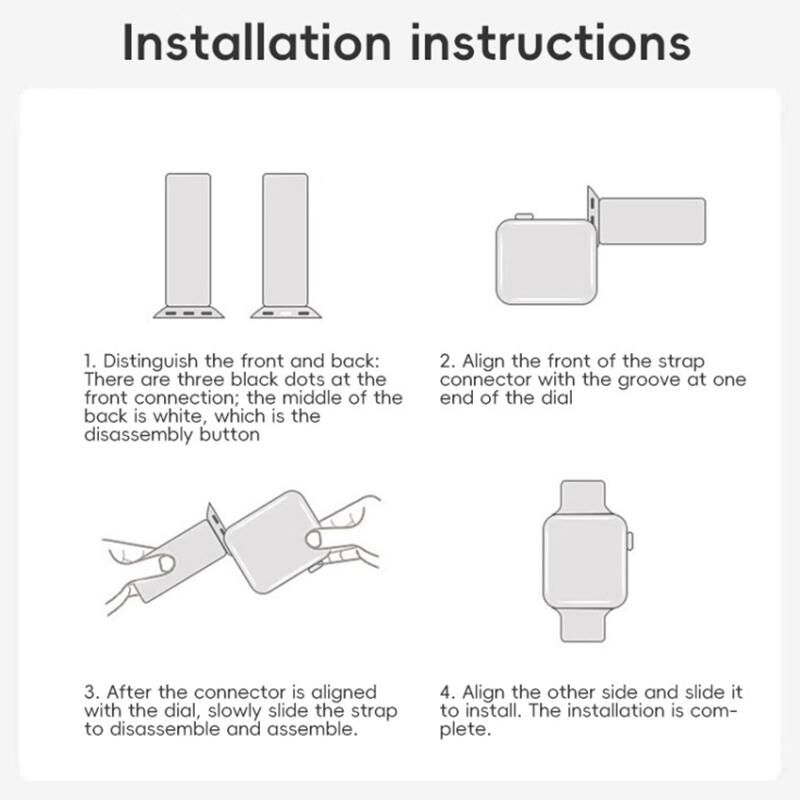 Installation instructions

1. Distinguish the front and back: There are three black dots at the front connection; the middle of the back is white, which is the disassembly button

2. Align the front of the strap connector with the groove at one end of the dial

3. After the connector is aligned with the dial, slowly slide the strap to disassemble and assemble.

4. Align the other side and slide it to install. The installation is complete.