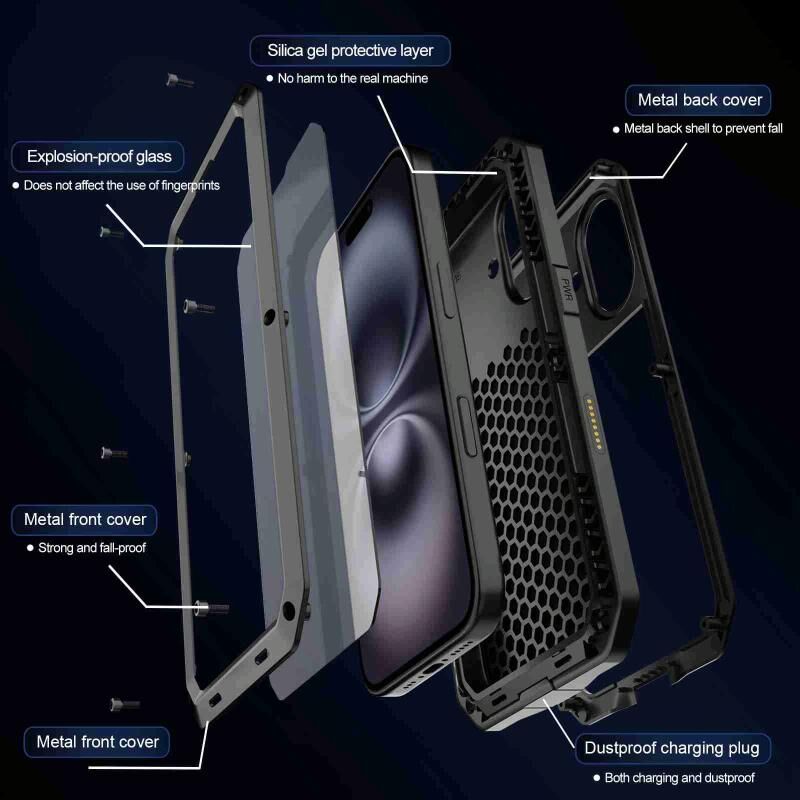 Silica gel protective layer
● No harm to the real machine

Metal back cover
● Metal back shell to prevent fall

Explosion-proof glass
● Does not affect the use of fingerprints

PWR

Metal front cover
● Strong and fall-proof

Metal front cover

Dustproof charging plug
● Both charging and dustproof