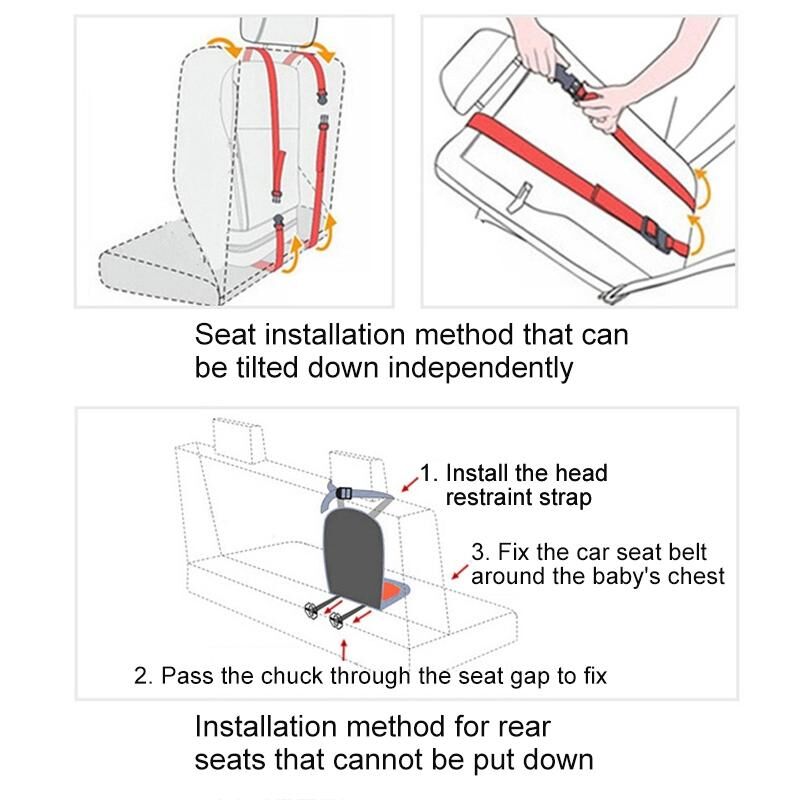 Seat installation method that can be tilted down independently

1. Install the head restraint strap

3. Fix the car seat belt around the baby's chest

2. Pass the chuck through the seat gap to fix

Installation method for rear seats that cannot be put down