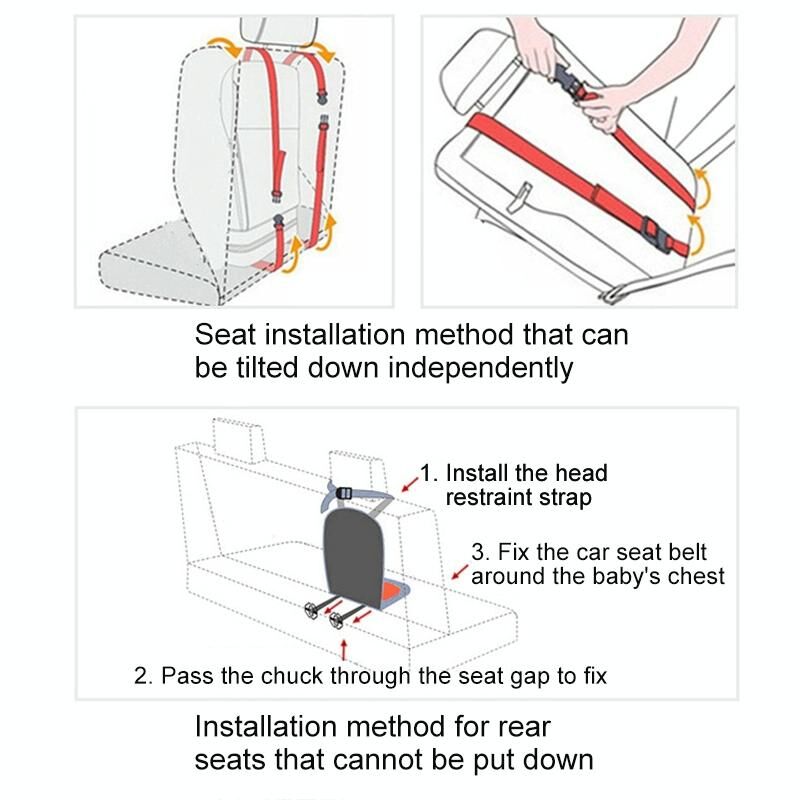 Seat installation method that can be tilted down independently

1. Install the head restraint strap

3. Fix the car seat belt around the baby's chest

2. Pass the chuck through the seat gap to fix

Installation method for rear seats that cannot be put down