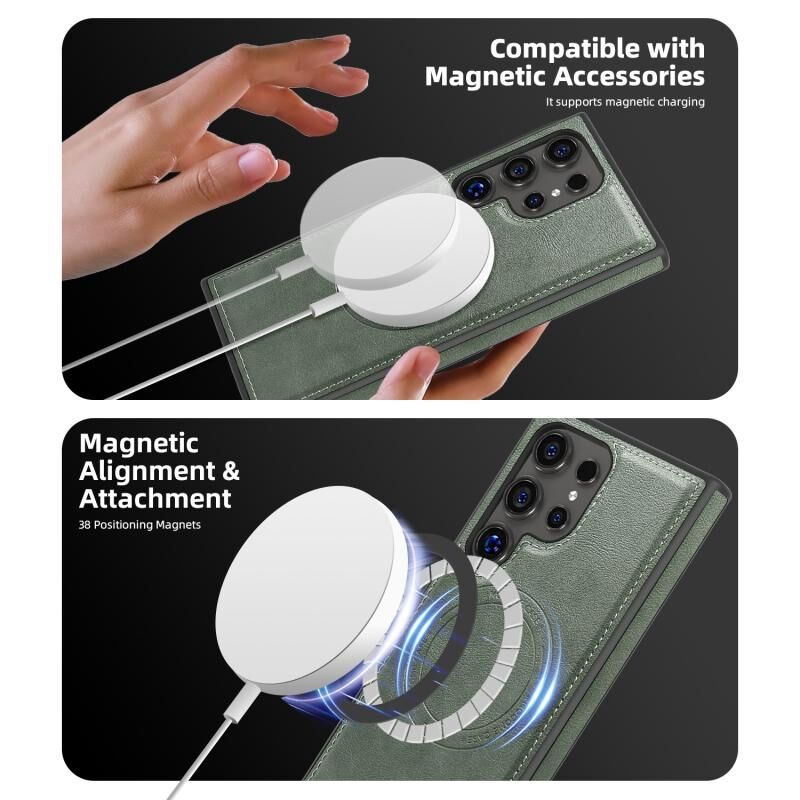 Compatible with Magnetic Accessories

It supports magnetic charging

Magnetic Alignment & Attachment

38 Positioning Magnets