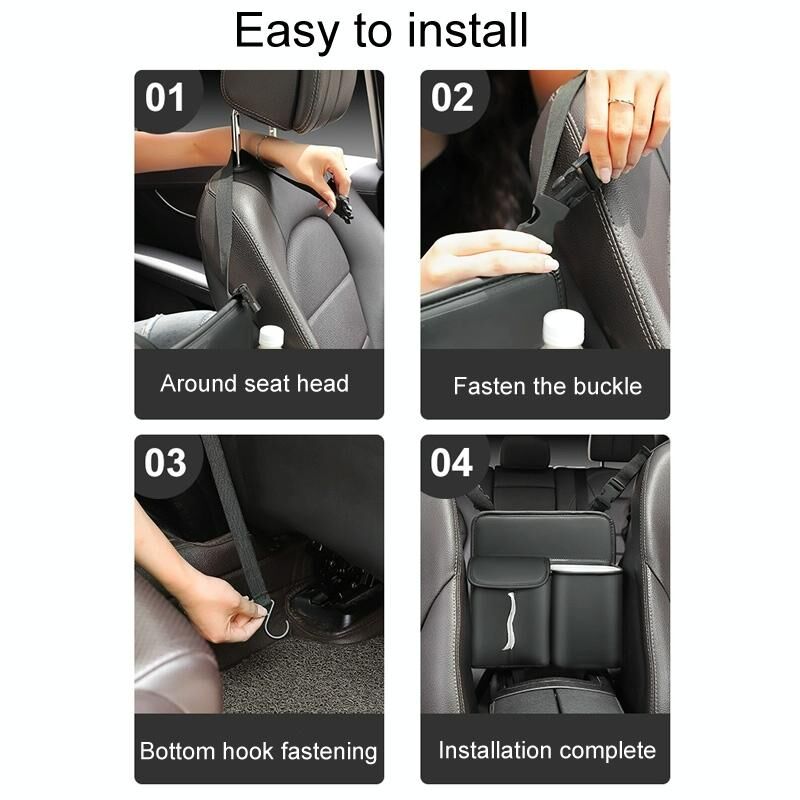 Easy to install

01

Around seat head

02

Fasten the buckle

03

Bottom hook fastening

04

Installation complete