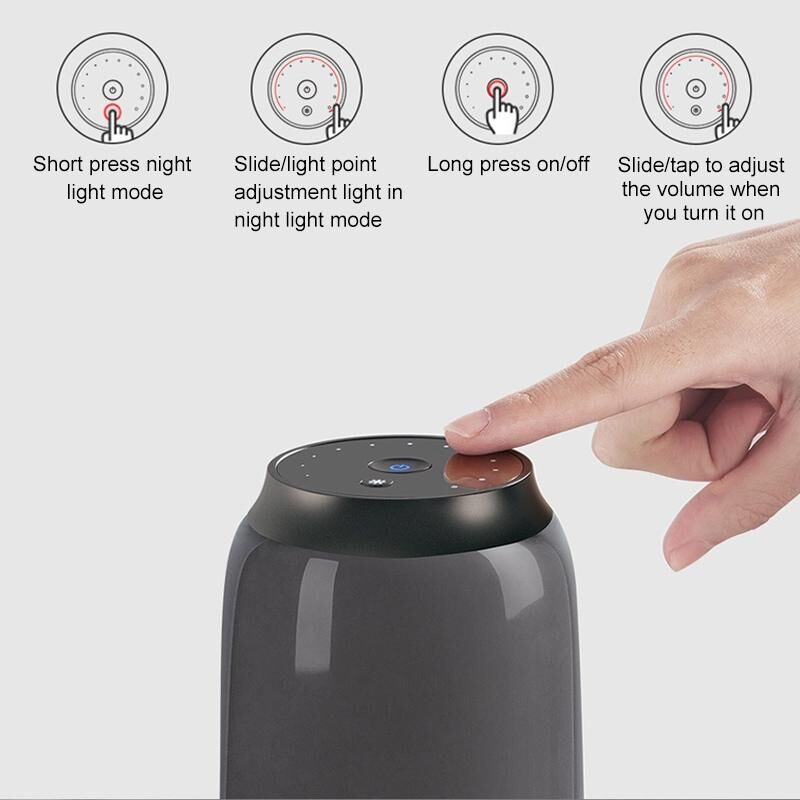 Short press night light mode

Slide/light point adjustment light in night light mode

Long press on/off

Slide/tap to adjust the volume when you turn it on