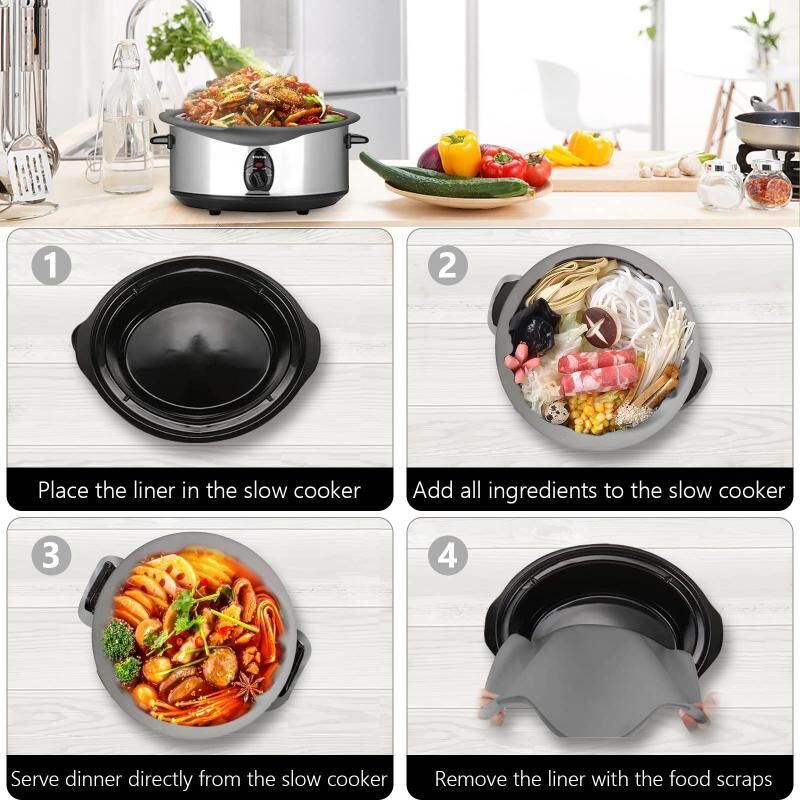 1

Place the liner in the slow cooker

2

Add all ingredients to the slow cooker

3

Serve dinner directly from the slow cooker

4

Remove the liner with the food scraps