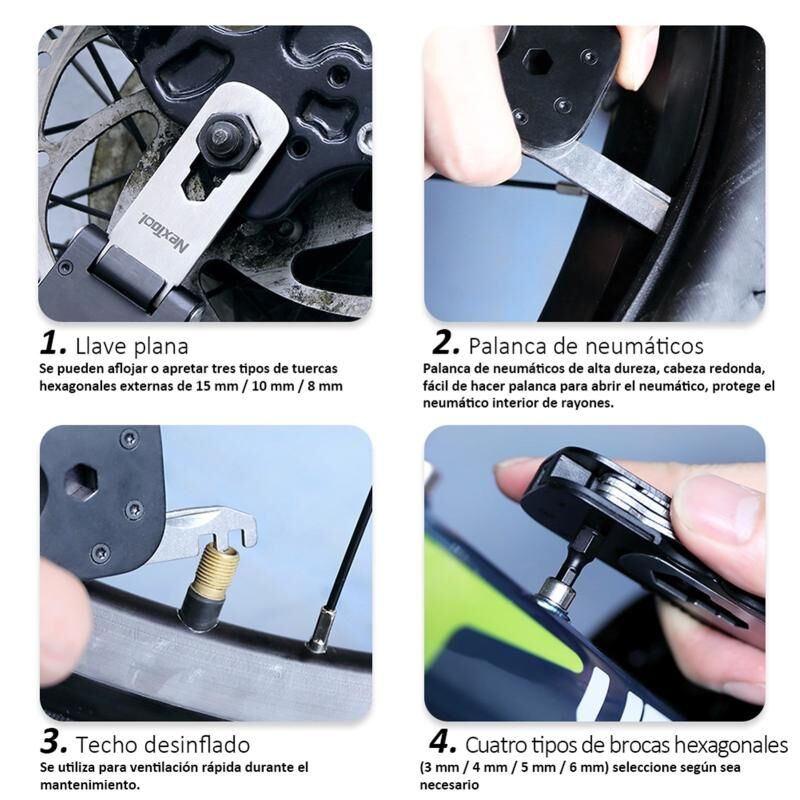 NexTool

1. Llave plana
Se pueden aflojar o apretar tres tipos de tuercas hexagonales externas de 15 mm / 10 mm / 8 mm

2. Palanca de neumáticos
Palanca de neumáticos de alta dureza, cabeza redonda, fácil de hacer palanca para abrir el neumático, protege el neumático interior de rayones.

3. Techo desinflado
Se utiliza para ventilación rápida durante el mantenimiento.

4. Cuatro tipos de brocas hexagonales
(3 mm / 4 mm / 5 mm / 6 mm) seleccione según sea necesario