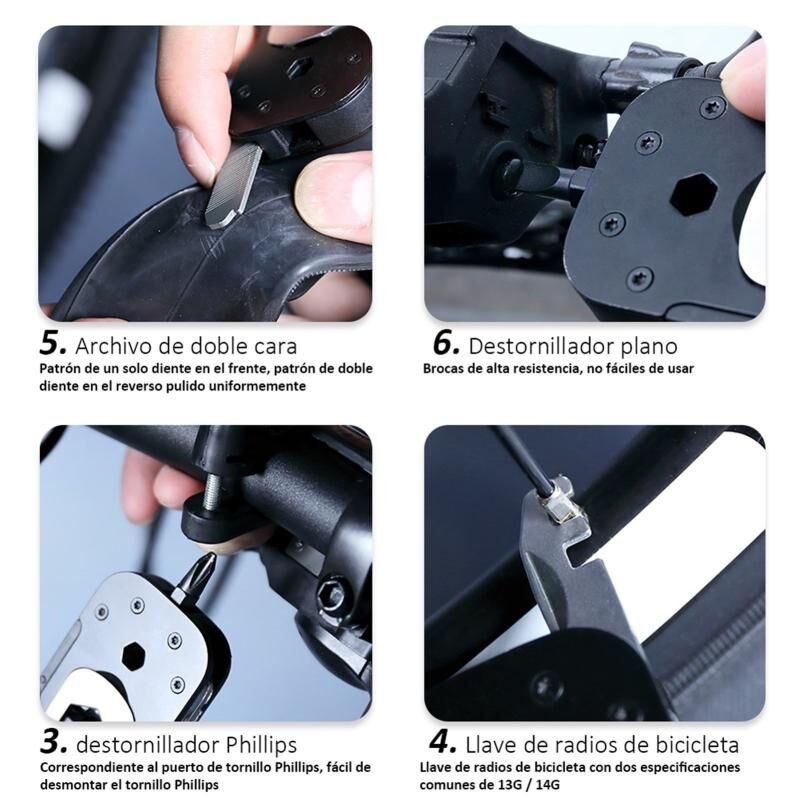 5. Archivo de doble cara
Patrón de un solo diente en el frente, patrón de doble diente en el reverso pulido uniformemente

6. Destornillador plano
Brocas de alta resistencia, no fáciles de usar

3. destornillador Phillips
Correspondiente al puerto de tornillo Phillips, fácil de desmontar el tornillo Phillips

4. Llave de radios de bicicleta
Llave de radios de bicicleta con dos especificaciones comunes de 13G / 14G