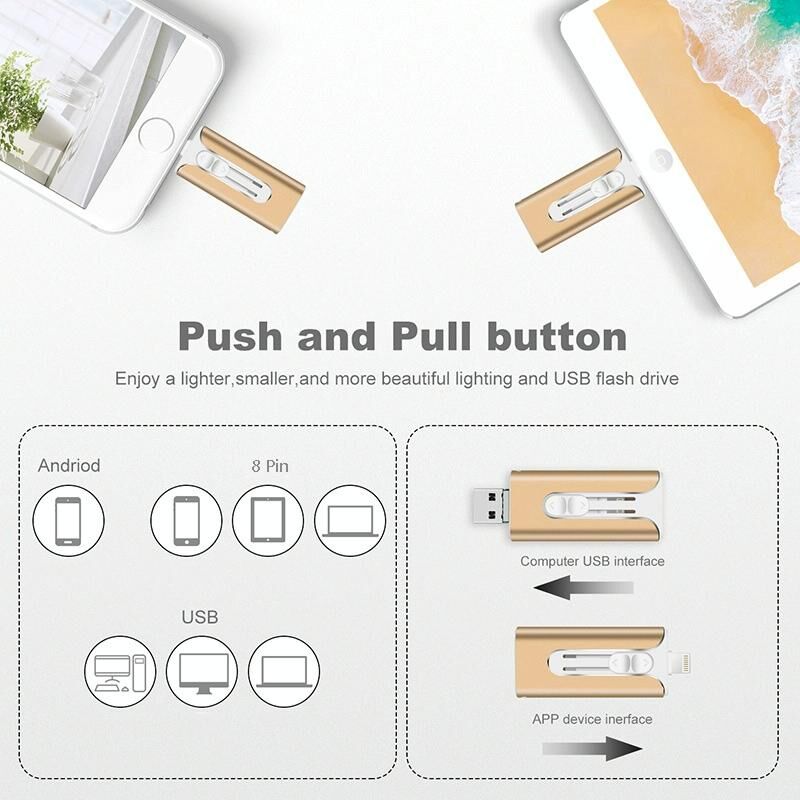 Push and Pull button

Enjoy a lighter,smaller,and more beautiful lighting and USB flash drive

Andriod

8 Pin

USB

Computer USB interface

APP device inerface