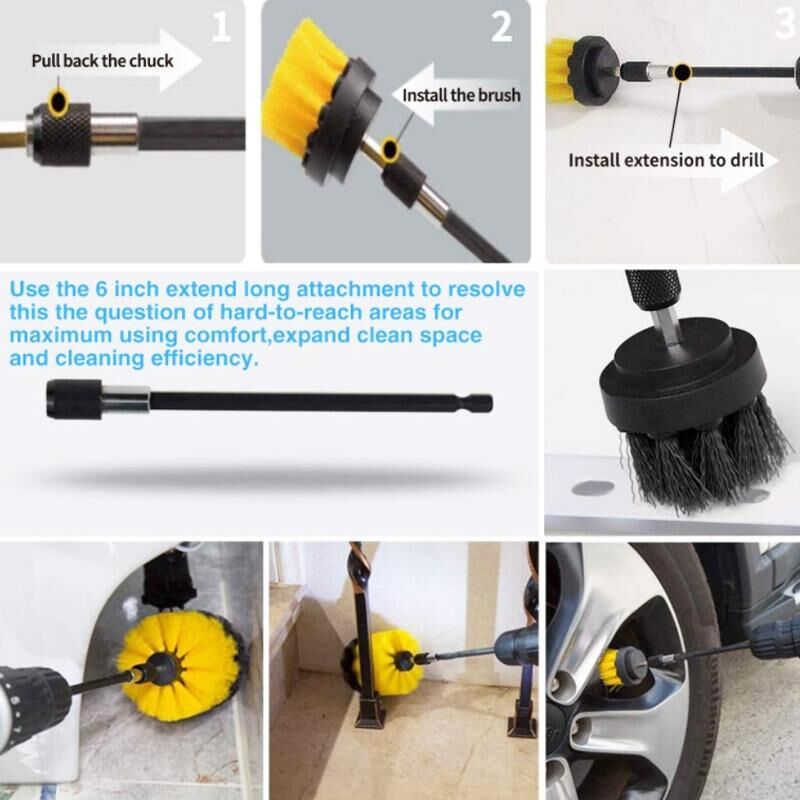 1
Pull back the chuck

2
Install the brush

3
Install extension to drill

Use the 6 inch extend long attachment to resolve this the question of hard-to-reach areas for maximum using comfort,expand clean space and cleaning efficiency.