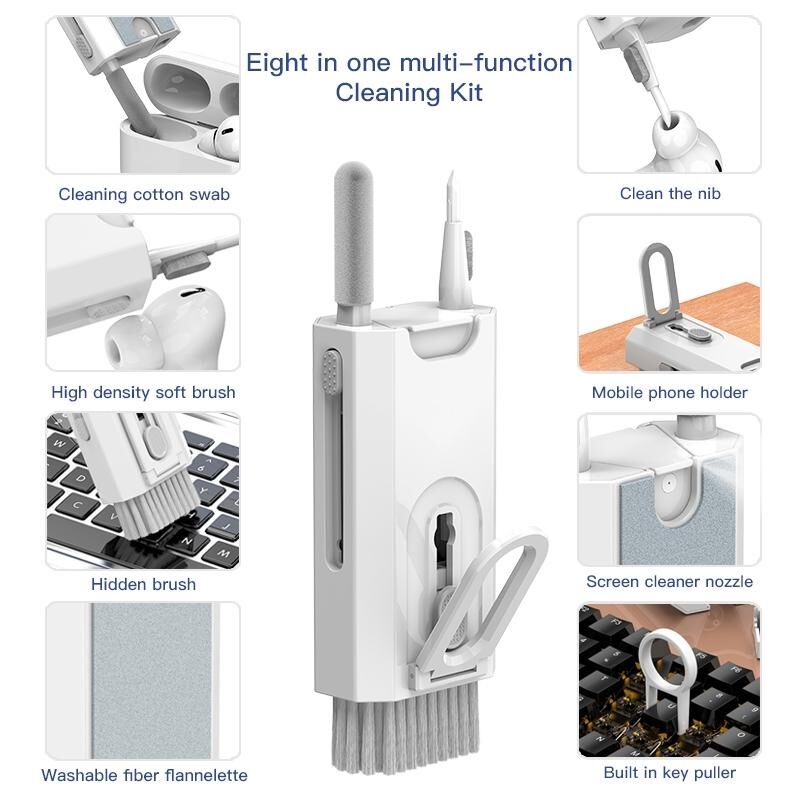 Eight in one multi–function Cleaning Kit

Cleaning cotton swab

High density soft brush

Hidden brush

Washable fiber flannelette

Clean the nib

Mobile phone holder

Screen cleaner nozzle

Built in key puller