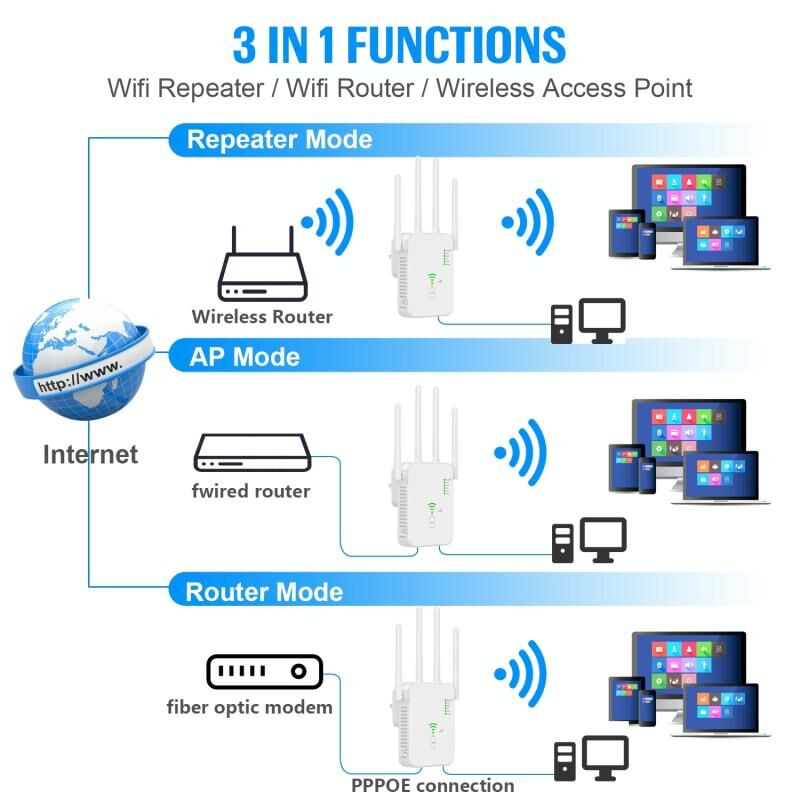 3 IN 1 FUNCTIONS
Wifi Repeater / Wifi Router / Wireless Access Point

Repeater Mode

Wireless Router

http://www.

Internet

AP Mode

fwired router

Router Mode

fiber optic modem

PPPOE connection