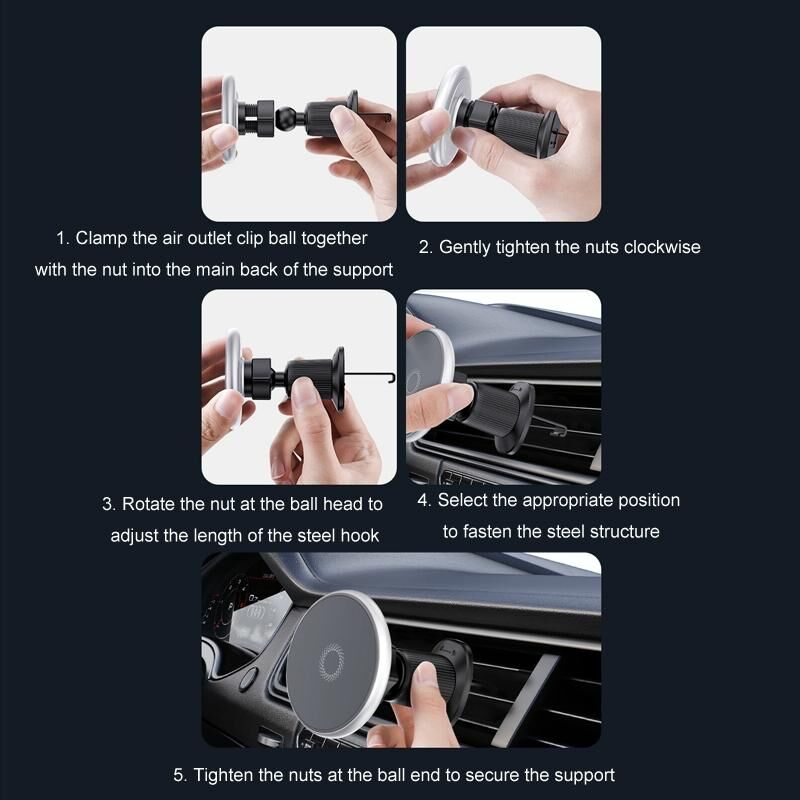 1. Clamp the air outlet clip ball together with the nut into the main back of the support

2. Gently tighten the nuts clockwise

3. Rotate the nut at the ball head to adjust the length of the steel hook

4. Select the appropriate position to fasten the steel structure

5. Tighten the nuts at the ball end to secure the support