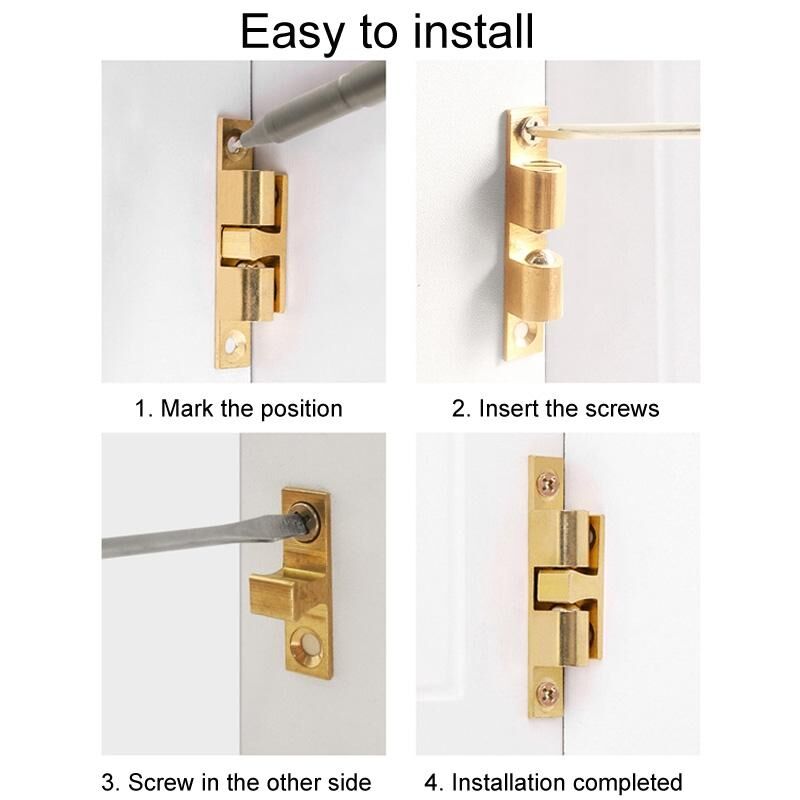 Easy to install

1. Mark the position

2. Insert the screws

3. Screw in the other side

4. Installation completed