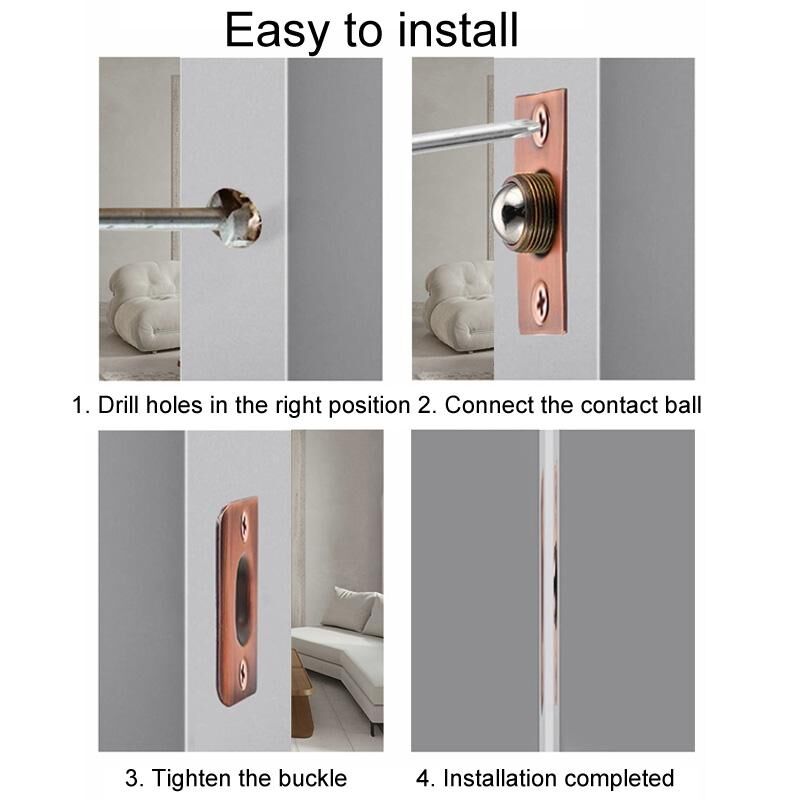 Easy to install

1. Drill holes in the right position 2. Connect the contact ball

3. Tighten the buckle

4. Installation completed