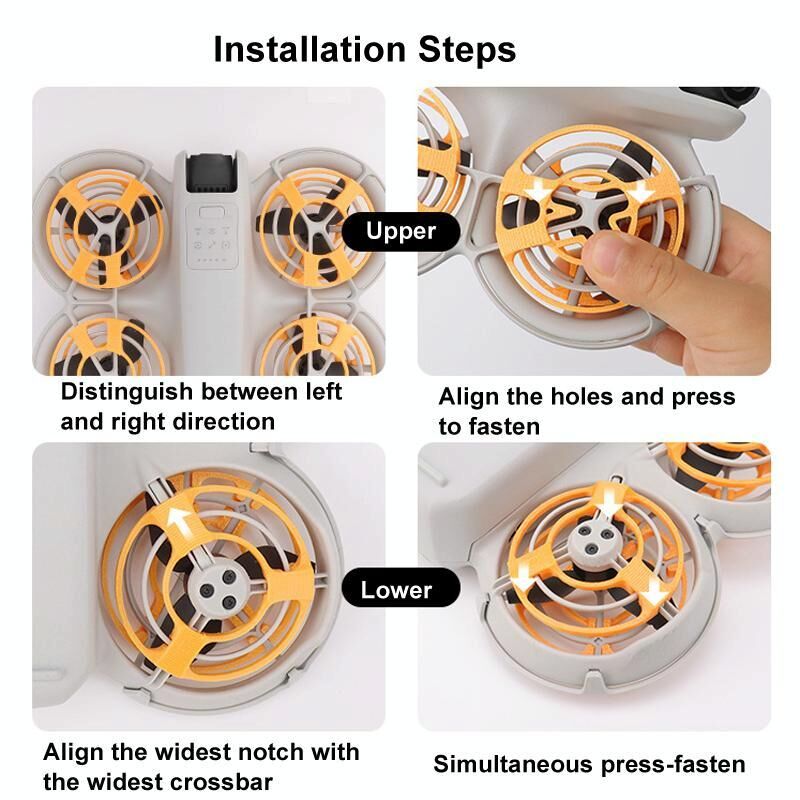 Installation Steps

Upper

Distinguish between left and right direction

Align the holes and press to fasten

Lower

Align the widest notch with the widest crossbar

Simultaneous press-fasten