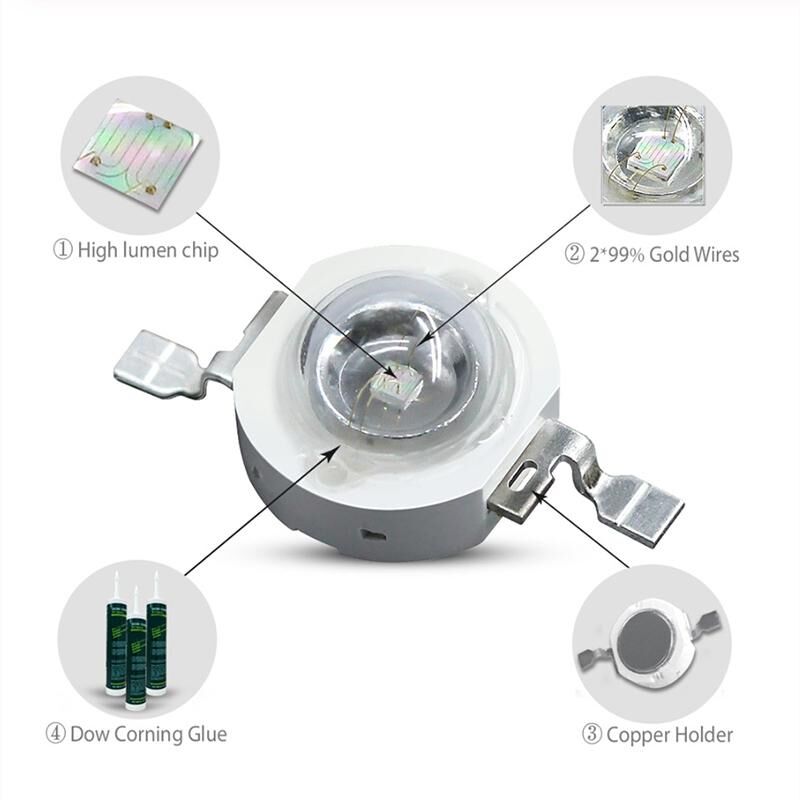 ① High lumen chip

② 2*99% Gold Wires

④ Dow Corning Glue

③ Copper Holder