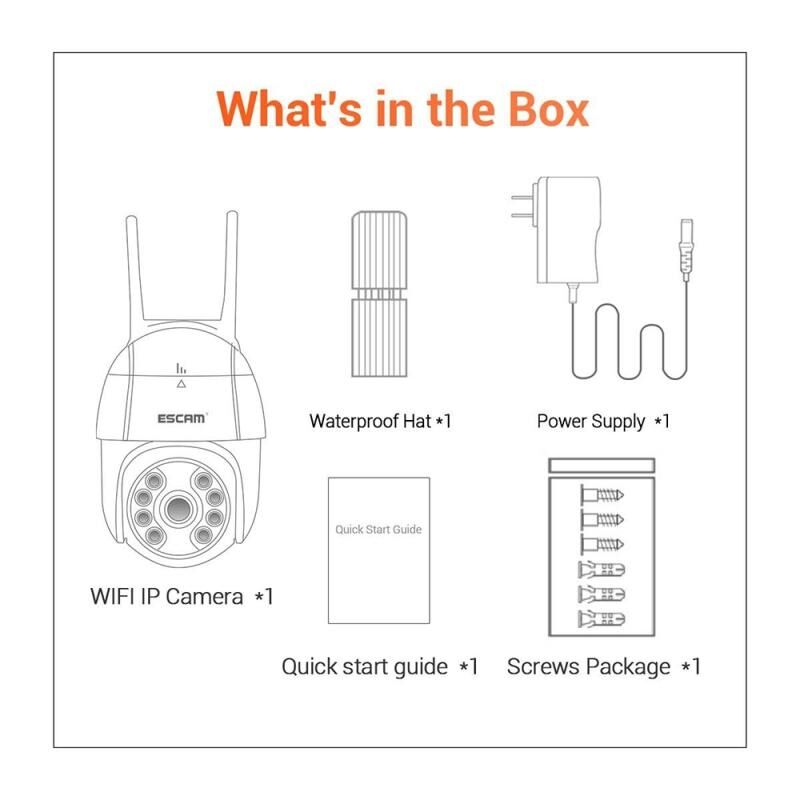 What's in the Box

ESCAM

WIFI IP Camera *1

Waterproof Hat *1

Power Supply *1

Quick Start Guide

Quick start guide *1

Screws Package *1