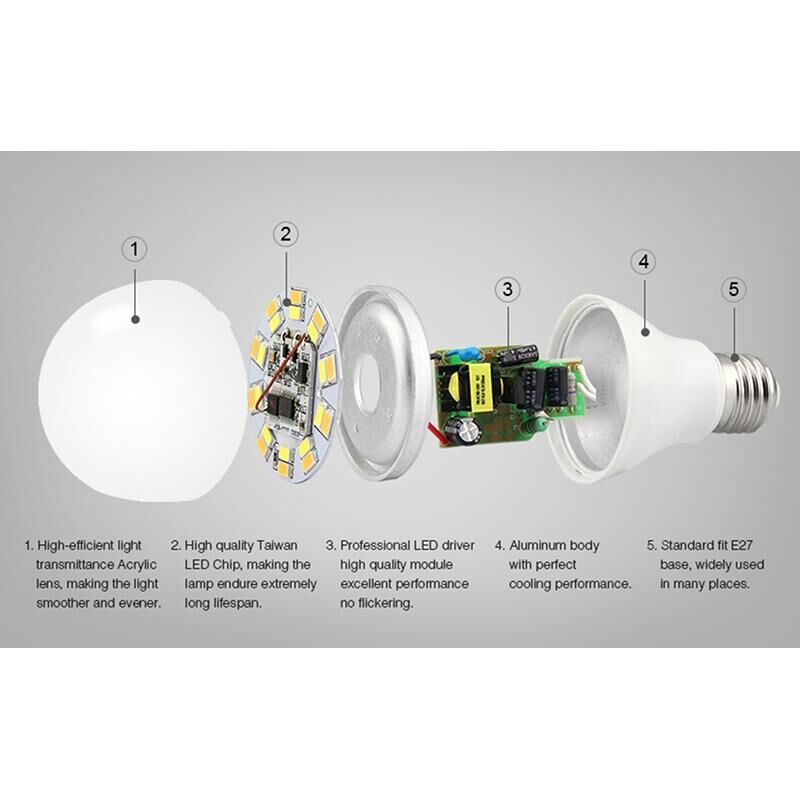 1

2

3

4

5

1. High-efficient light transmittance Acrylic lens, making the light smoother and evener.

2. High quality Taiwan LED Chip, making the lamp endure extremely long lifespan.

3. Professional LED driver high quality module excellent performance no flickering.

4. Aluminum body with perfect cooling performance.

5. Standard fit E27 base, widely used in many places.