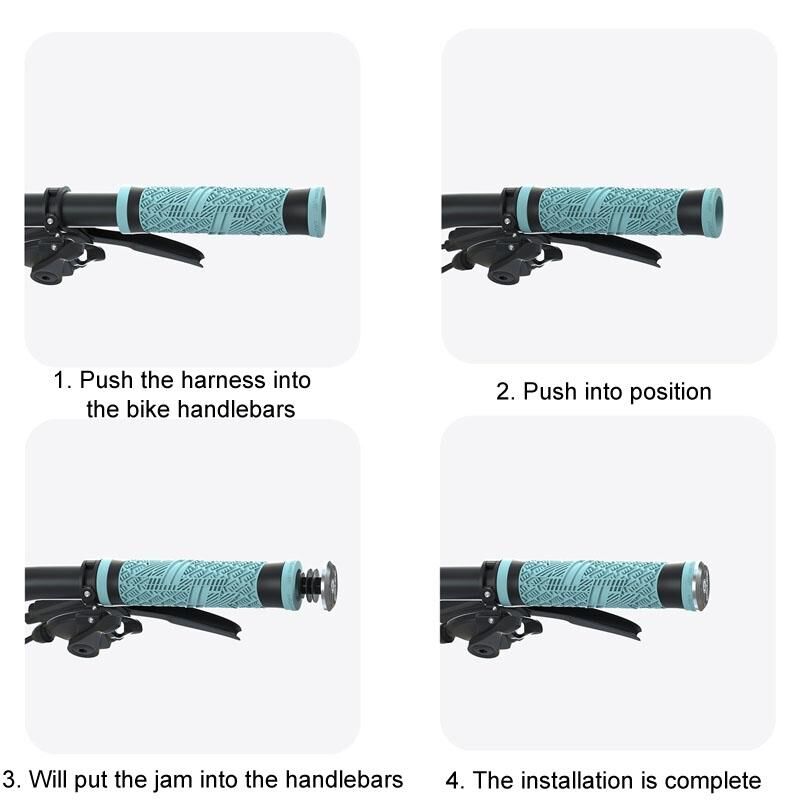 1. Push the harness into the bike handlebars

2. Push into position

3. Will put the jam into the handlebars

4. The installation is complete