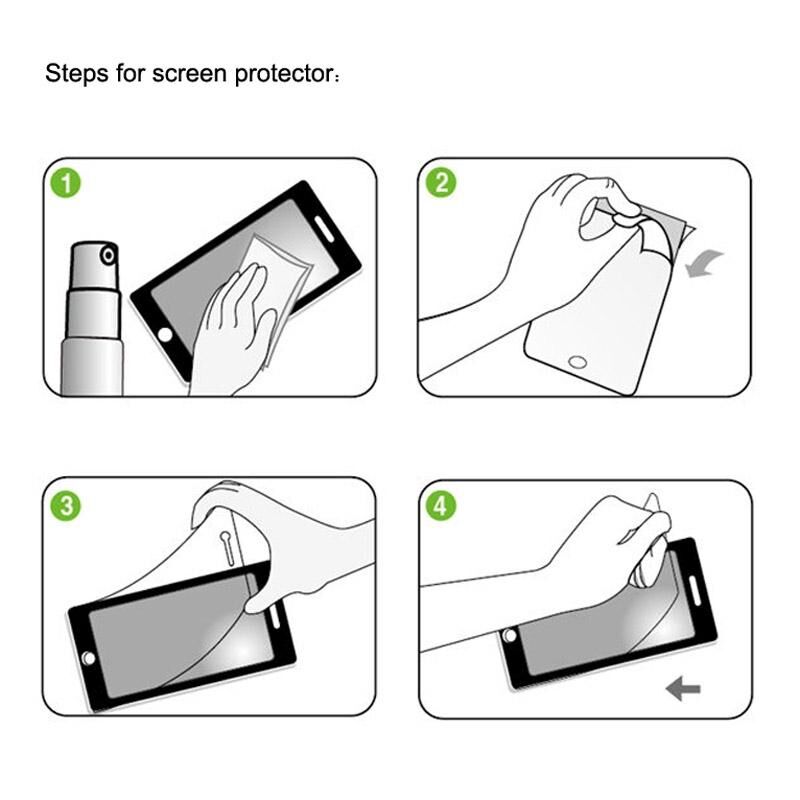 Steps for screen protector：

1

2

3

4