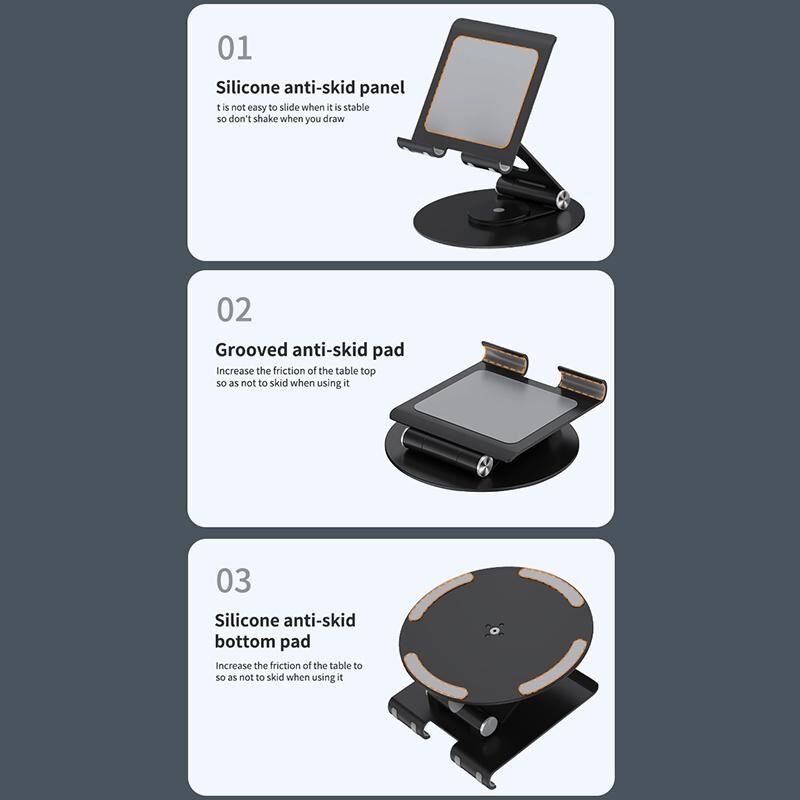 01

Silicone anti-skid panel

t is not easy to slide when it is stable so don't shake when you draw

02

Grooved anti-skid pad

Increase the friction of the table top so as not to skid when using it

03

Silicone anti-skid bottom pad

Increase the friction of the table to so as not to skid when using it