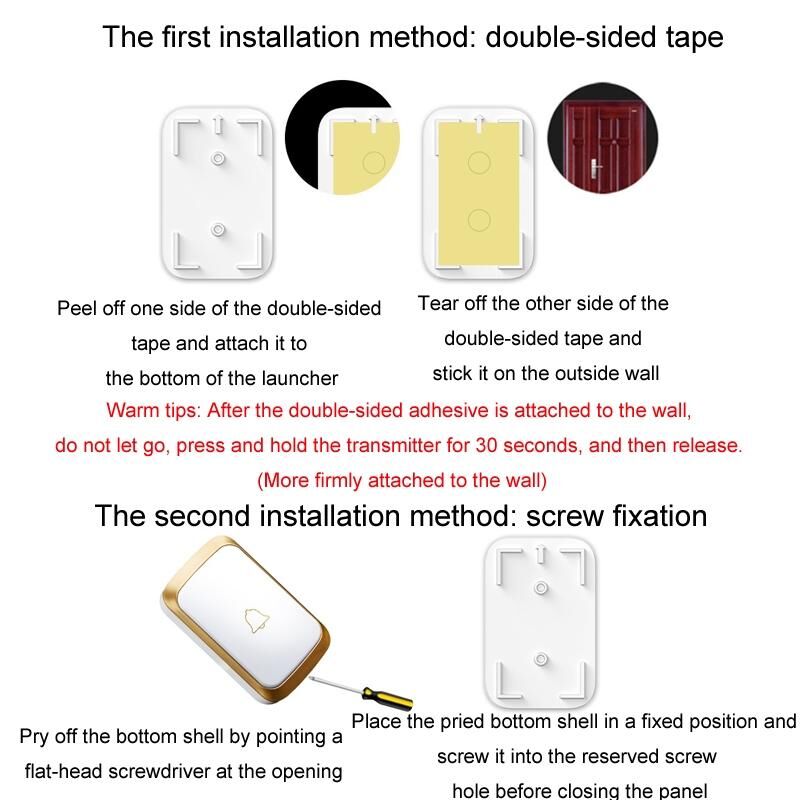 The first installation method: double-sided tape

Peel off one side of the double-sided tape and attach it to the bottom of the launcher

Tear off the other side of the double-sided tape and stick it on the outside wall

Warm tips: After the double-sided adhesive is attached to the wall, do not let go, press and hold the transmitter for 30 seconds, and then release. (More firmly attached to the wall)

The second installation method: screw fixation

Pry off the bottom shell by pointing a flat-head screwdriver at the opening

Place the pried bottom shell in a fixed position and screw it into the reserved screw hole before closing the panel