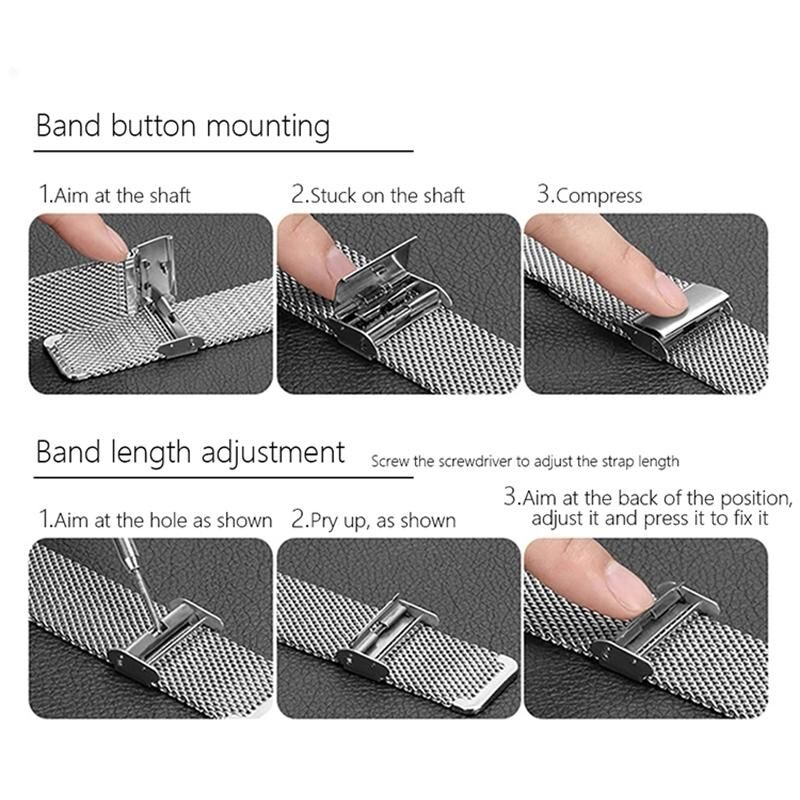 Band button mounting

1.Aim at the shaft

2.Stuck on the shaft

3.Compress

Band length adjustment

Screw the screwdriver to adjust the strap length

1.Aim at the hole as shown

2.Pry up, as shown

3.Aim at the back of the position, adjust it and press it to fix it