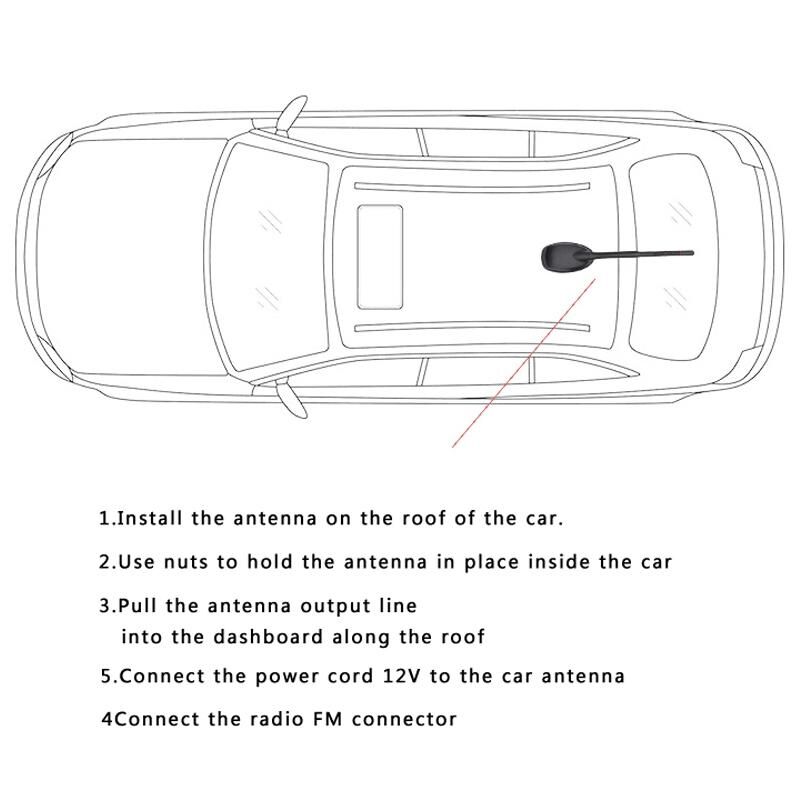 1.Install the antenna on the roof of the car.

2.Use nuts to hold the antenna in place inside the car

3.Pull the antenna output line into the dashboard along the roof

5.Connect the power cord 12V to the car antenna

4Connect the radio FM connector