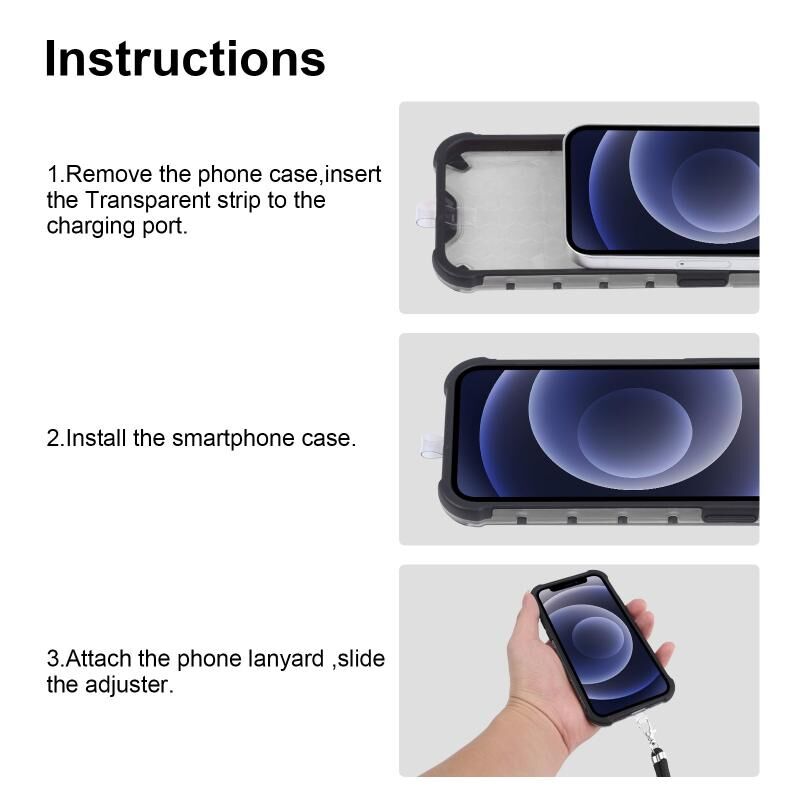 Instructions

1.Remove the phone case,insert the Transparent strip to the charging port.

2.Install the smartphone case.

3.Attach the phone lanyard ,slide the adjuster.