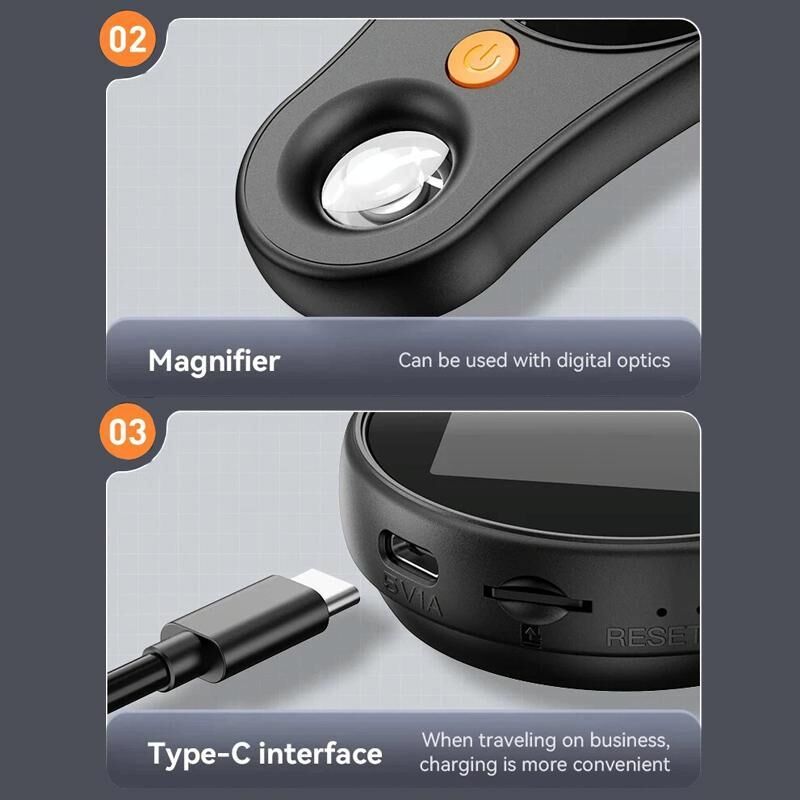 02

Magnifier

Can be used with digital optics

03

5V1A

RESET

Type-C interface

When traveling on business, charging is more convenient