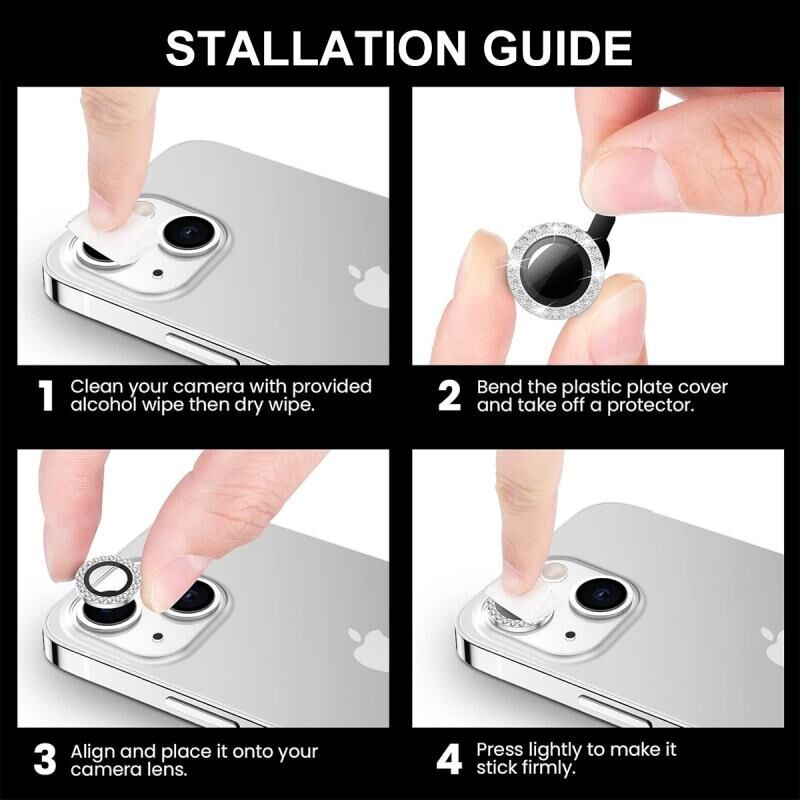 STALLATION GUIDE

1 Clean your camera with provided alcohol wipe then dry wipe.

2 Bend the plastic plate cover and take off a protector.

3 Align and place it onto your camera lens.

4 Press lightly to make it stick firmly.