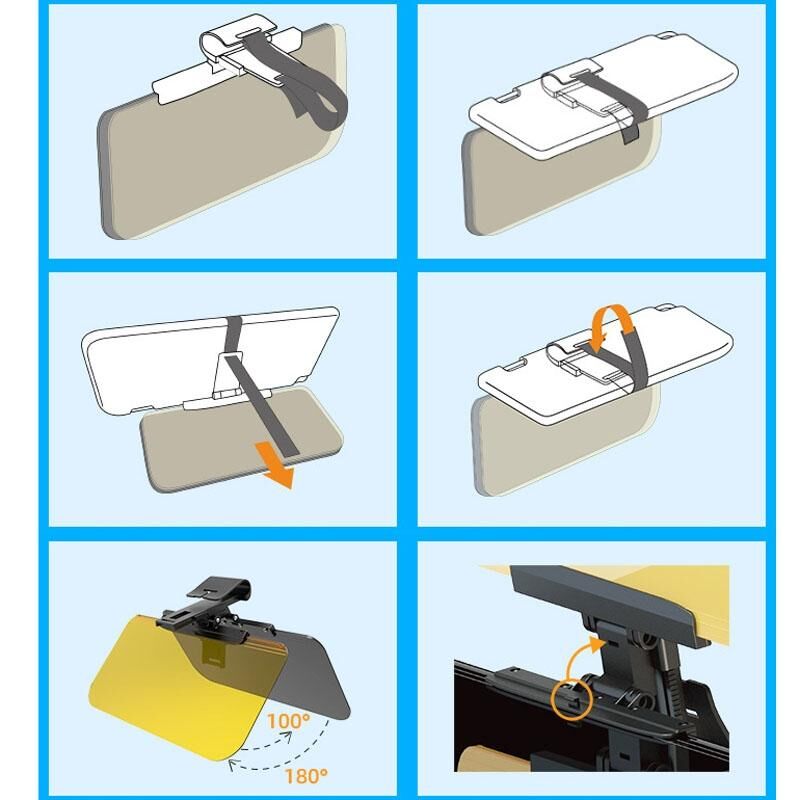 100°
180°