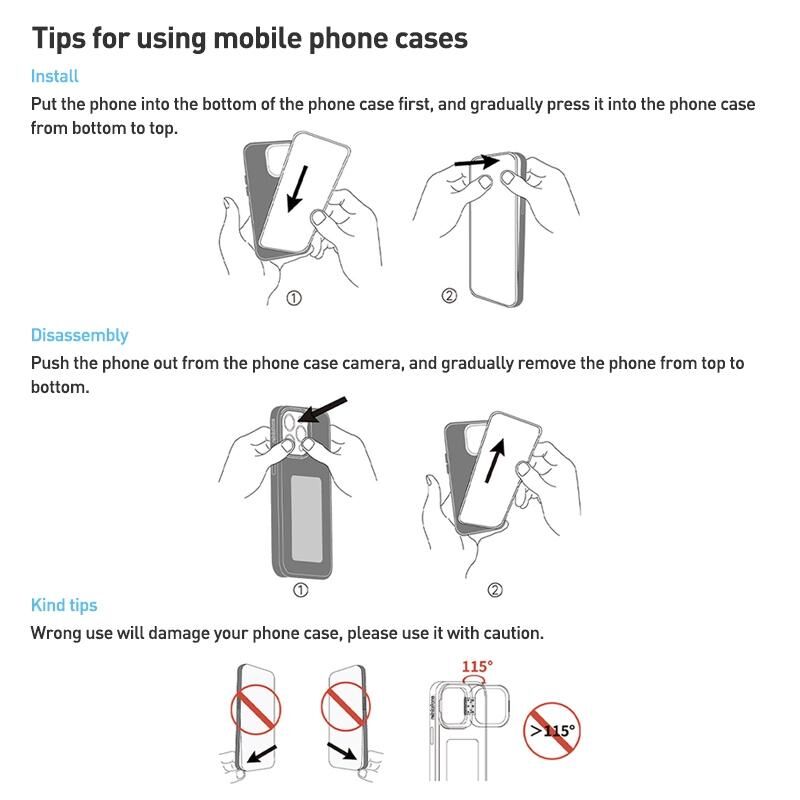 Tips for using mobile phone cases

Install

Put the phone into the bottom of the phone case first, and gradually press it into the phone case from bottom to top.

①

②

Disassembly

Push the phone out from the phone case camera, and gradually remove the phone from top to bottom.

①

②

Kind tips

Wrong use will damage your phone case, please use it with caution.

115°

>115°