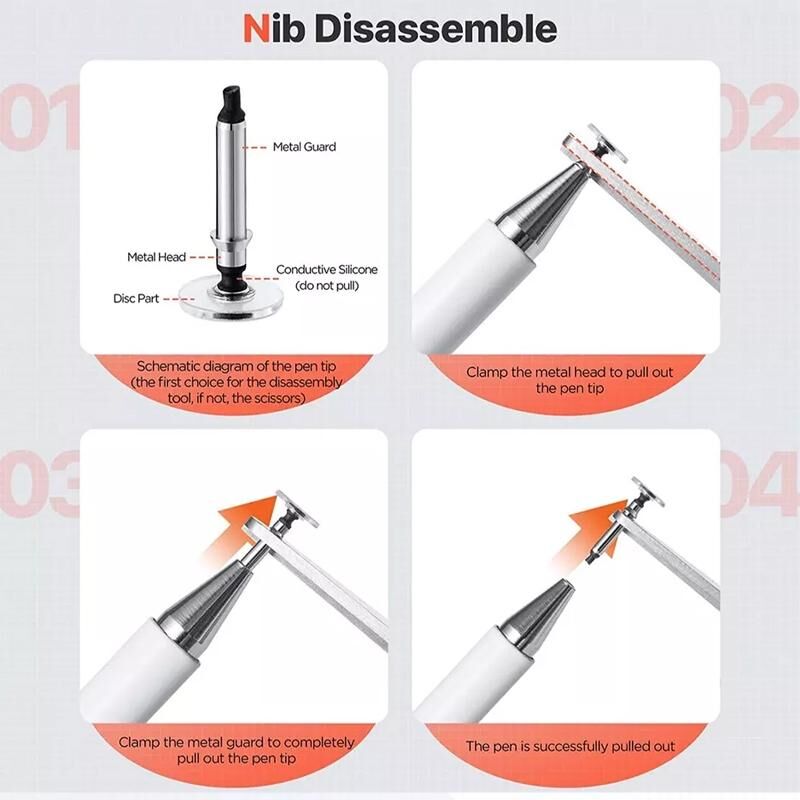 Nib Disassemble

01

Metal Guard

Metal Head

Conductive Silicone (do not pull)

Disc Part

Schematic diagram of the pen tip (the first choice for the disassembly tool, if not, the scissors)

02

Clamp the metal head to pull out the pen tip

03

Clamp the metal guard to completely pull out the pen tip

04

The pen is successfully pulled out