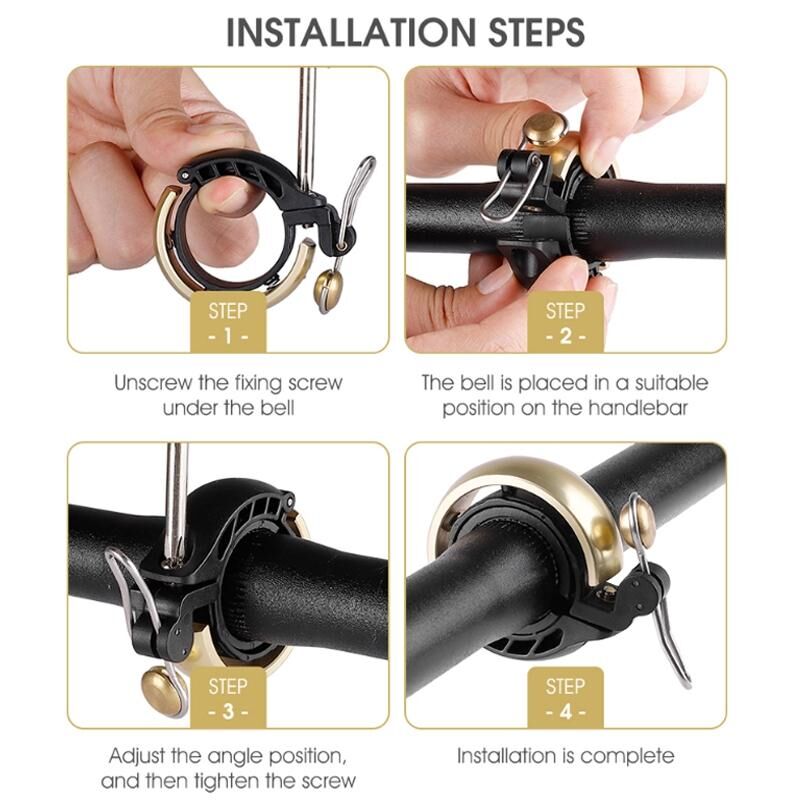 INSTALLATION STEPS

STEP
- 1 -

Unscrew the fixing screw under the bell

STEP
- 2 -

The bell is placed in a suitable position on the handlebar

STEP
- 3 -

Adjust the angle position, and then tighten the screw

STEP
- 4 -

Installation is complete