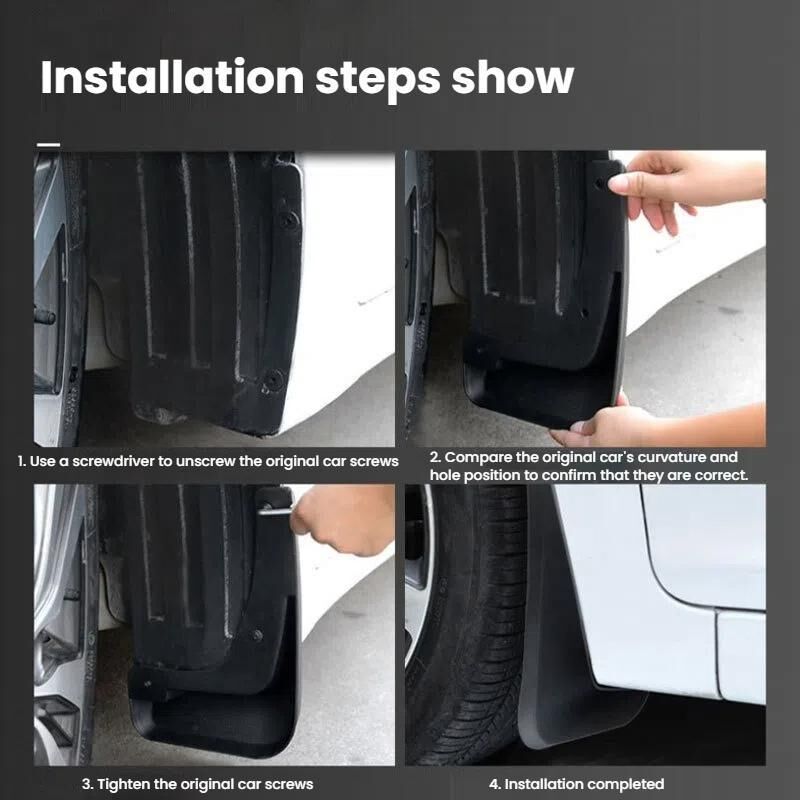 Installation steps show

1. Use a screwdriver to unscrew the original car screws

2. Compare the original car's curvature and hole position to confirm that they are correct.

3. Tighten the original car screws

4. Installation completed