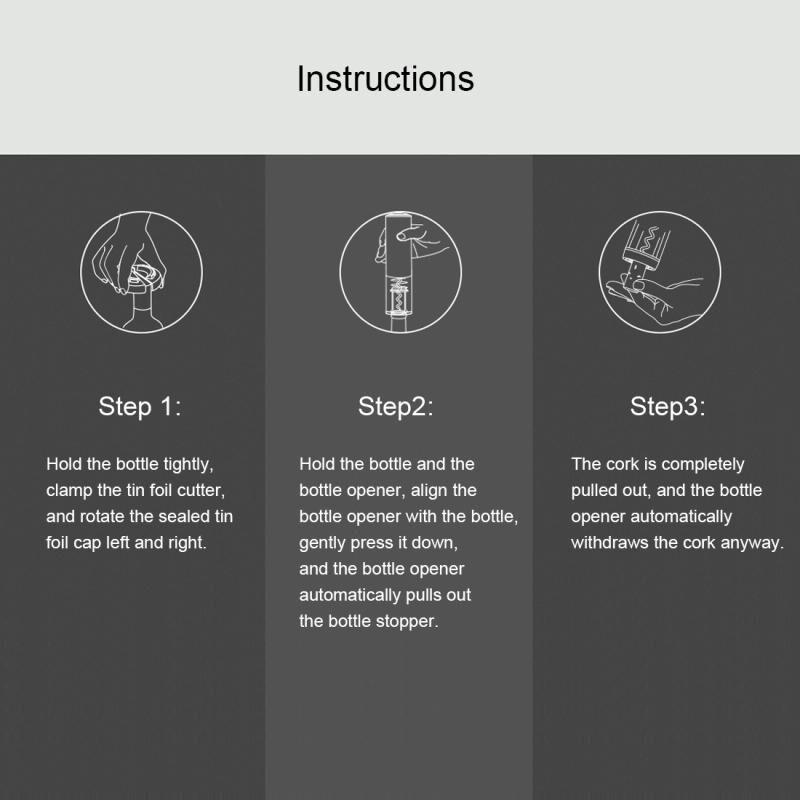 Instructions

Step 1:

Hold the bottle tightly, clamp the tin foil cutter, and rotate the sealed tin foil cap left and right.

Step2:

Hold the bottle and the bottle opener, align the bottle opener with the bottle, gently press it down, and the bottle opener automatically pulls out the bottle stopper.

Step3:

The cork is completely pulled out, and the bottle opener automatically withdraws the cork anyway.